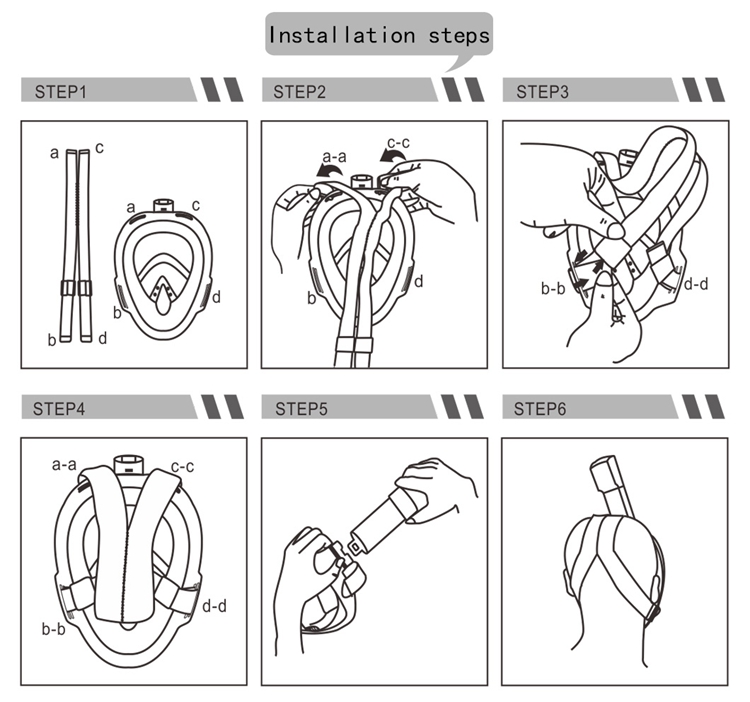 Installation steps

STEP1

a c

a c

b d

b d

STEP2

a-a c-c

b d

STEP3

b-b d-d

STEP4

a-a c-c

b-b d-d

STEP5

STEP6