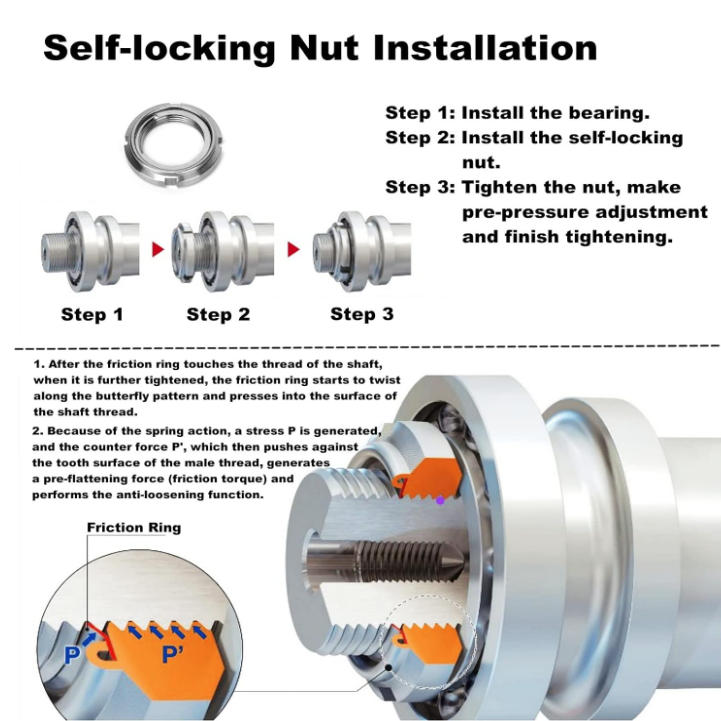 Self-locking Nut Installation

Step 1: Install the bearing.
Step 2: Install the self-locking nut.
Step 3: Tighten the nut, make pre-pressure adjustment and finish tightening.

Step 1

Step 2

Step 3

1. After the friction ring touches the thread of the shaft, when it is further tightened, the friction ring starts to twist along the butterfly pattern and presses into the surface of the shaft thread.

2. Because of the spring action, a stress P is generated, and the counter force P', which then pushes against the tooth surface of the male thread, generates a pre-flattening force (friction torque) and performs the anti-loosening function.

Friction Ring

P

P'