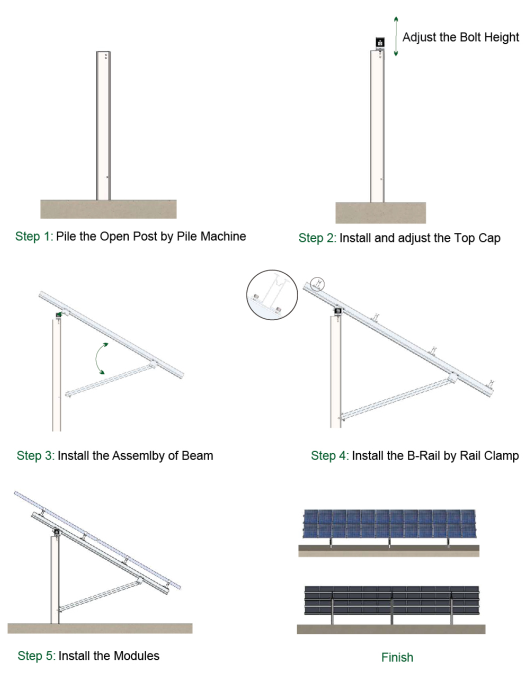 Adjust the Bolt Height

Step 1: Pile the Open Post by Pile Machine

Step 2: Install and adjust the Top Cap

Step 3: Install the Assemlby of Beam

Step 4: Install the B-Rail by Rail Clamp

Step 5: Install the Modules

Finish