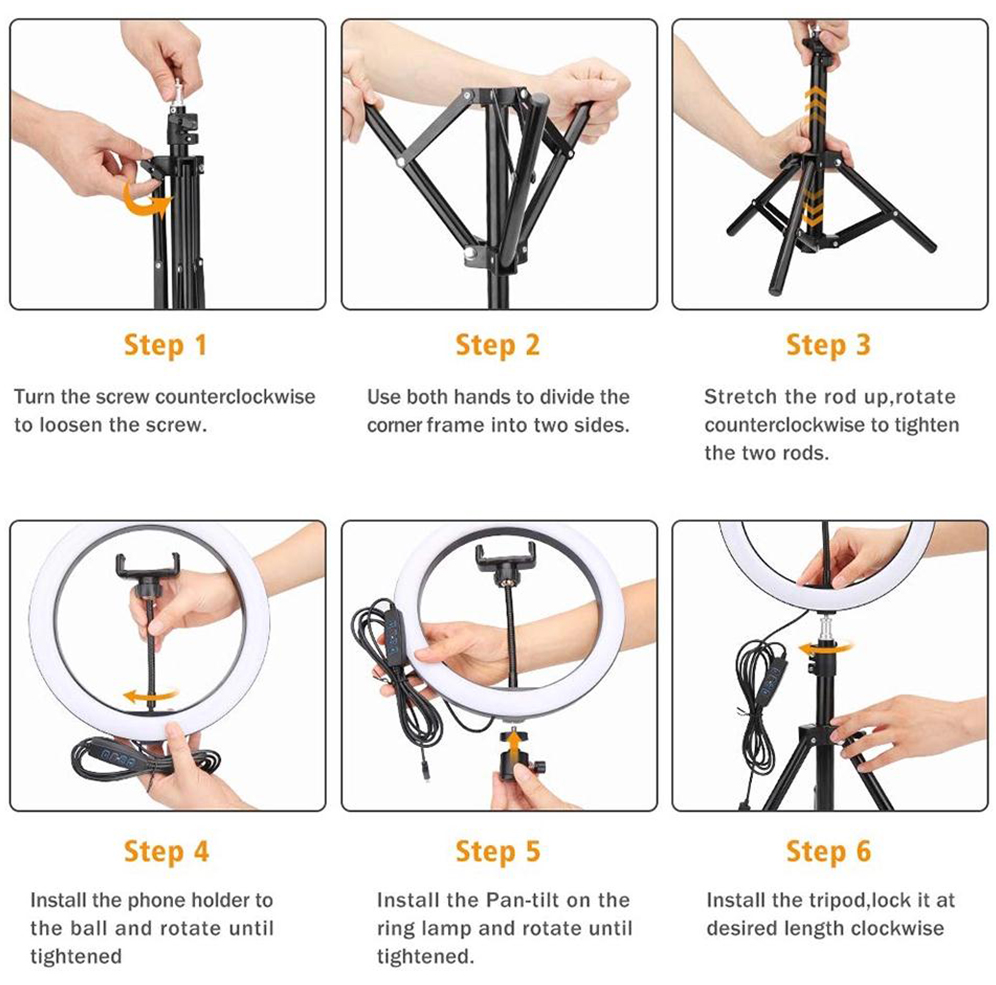 Step 1

Turn the screw counterclockwise to loosen the screw.

Step 2

Use both hands to divide the corner frame into two sides.

Step 3

Stretch the rod up,rotate counterclockwise to tighten the two rods.

Step 4

Install the phone holder to the ball and rotate until tightened

Step 5

Install the Pan-tilt on the ring lamp and rotate until tightened.

Step 6

Install the tripod,lock it at desired length clockwise