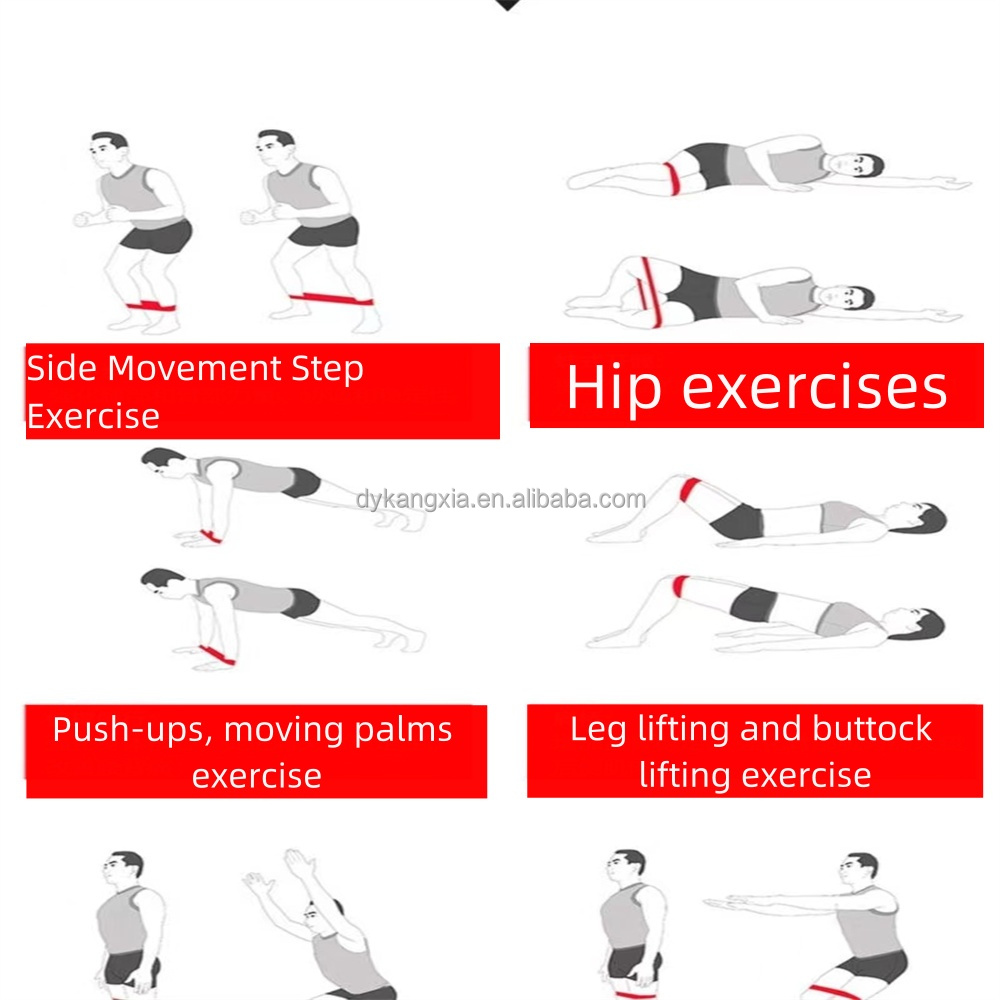 Side Movement Step Exercise

Hip exercises

dykangxia.en.alibaba.com

Push-ups, moving palms exercise

Leg lifting and buttock lifting exercise