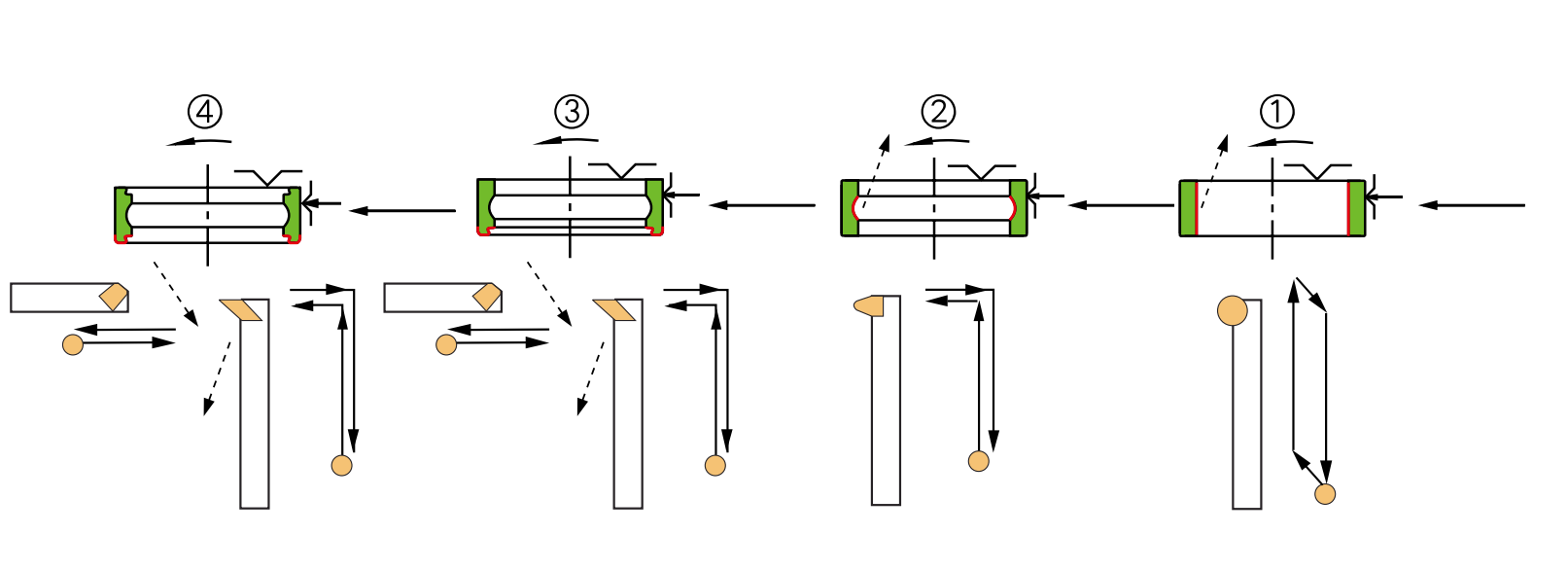 ④ ③ ② ①