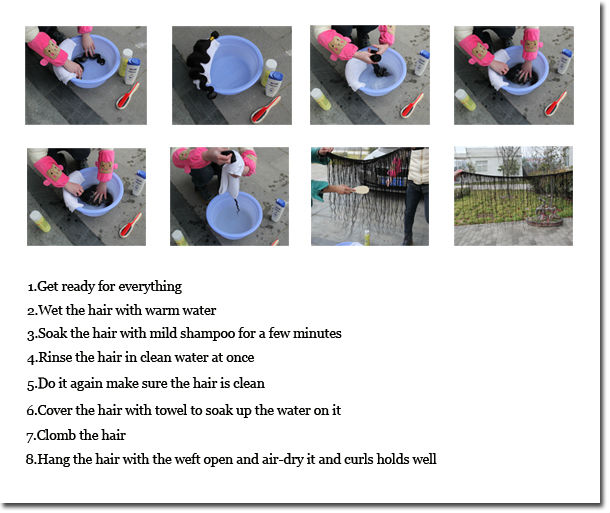 1.Get ready for everything

2.Wet the hair with warm water

3.Soak the hair with mild shampoo for a few minutes

4.Rinse the hair in clean water at once

5.Do it again make sure the hair is clean

6.Cover the hair with towel to soak up the water on it

7.Clomb the hair

8.Hang the hair with the weft open and air-dry it and curls holds well