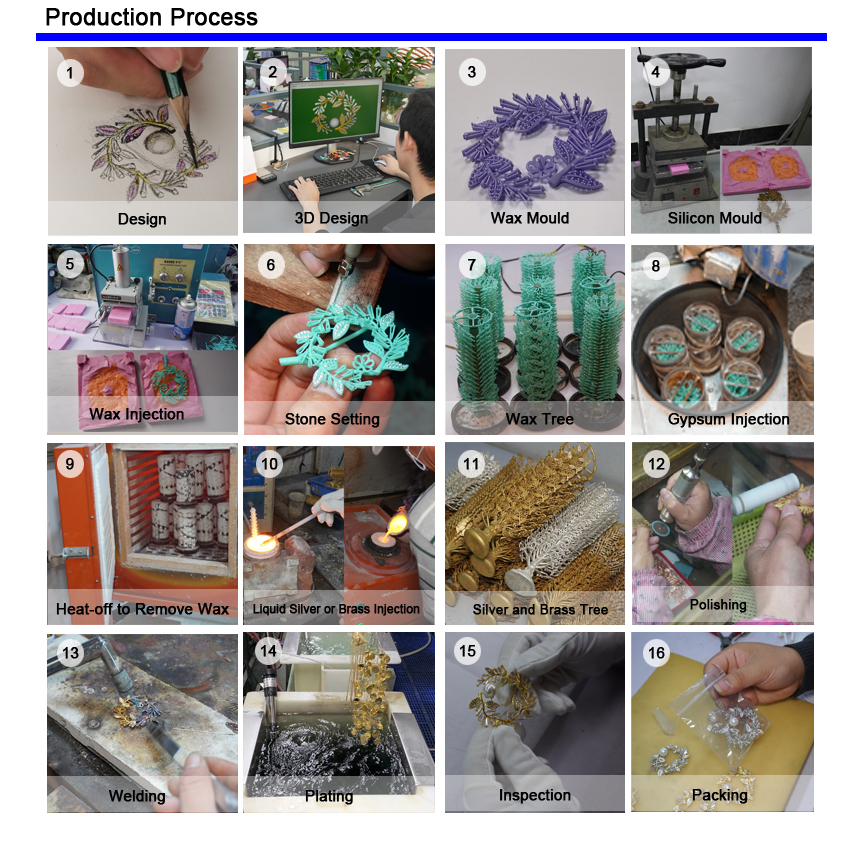 Production Process

1
Design

2
3D Design

3
Wax Mould

4
Silicon Mould

5
Wax Injection

6
Stone Setting

7
Wax Tree

8
Gypsum Injection

9
Heat-off to Remove Wax

10
Liquid Silver or Brass Injection

11
Silver and Brass Tree

12
Polishing

13
Welding

14
Plating

15
Inspection

16
Packing