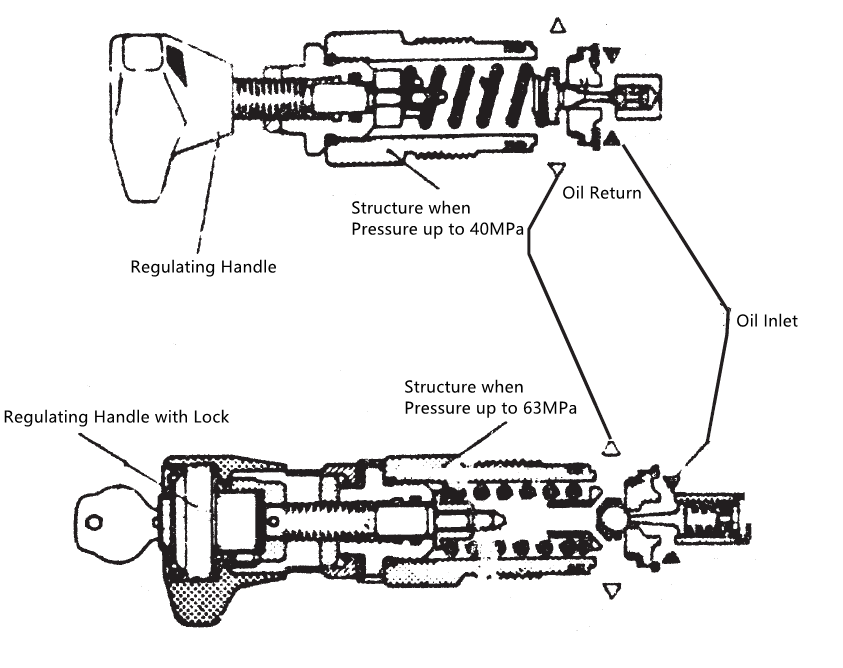 Structure when Pressure up to 40MPa

Oil Return

Regulating Handle

Oil Inlet

Structure when Pressure up to 63MPa

Regulating Handle with Lock