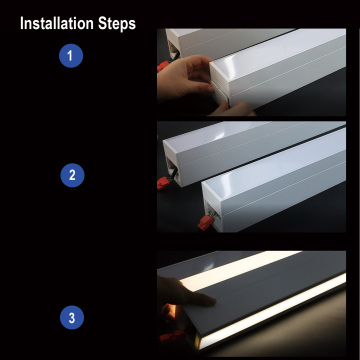 Installation Steps

1

2

3