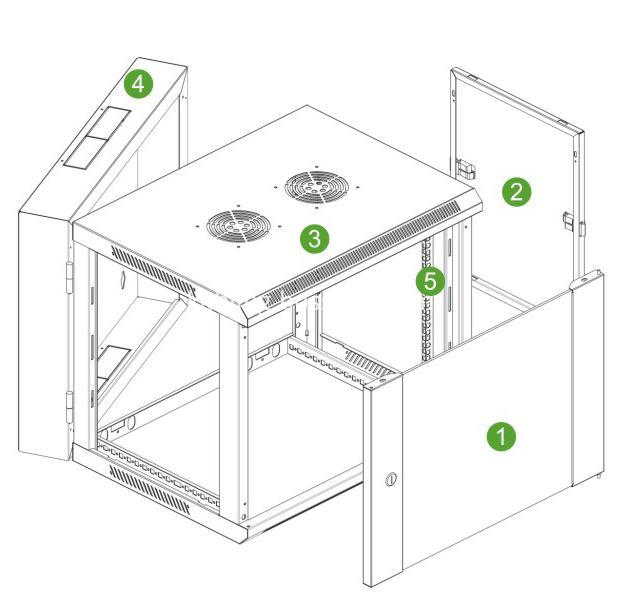 4
2
3
5
1