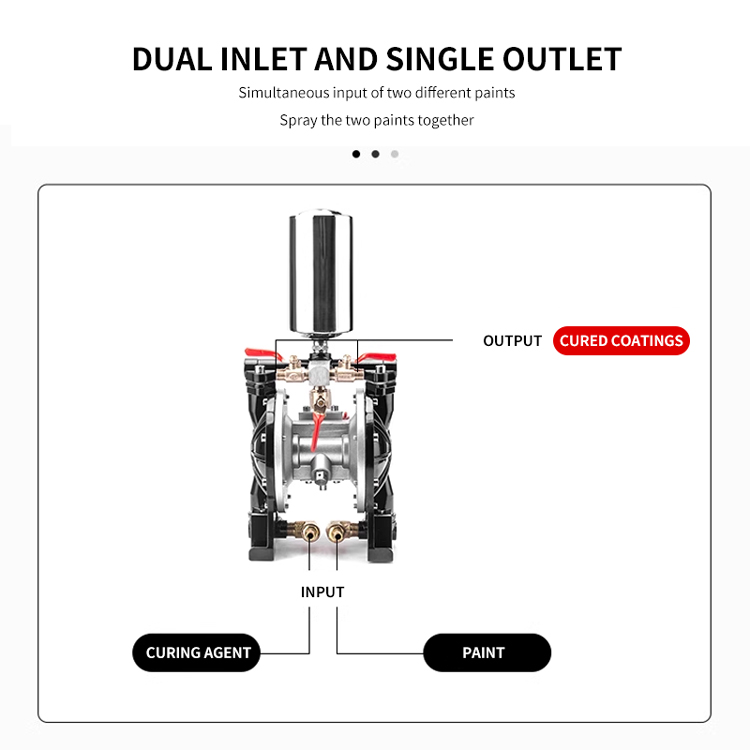 DUAL INLET AND SINGLE OUTLET

Simultaneous input of two different paints

Spray the two paints together

OUTPUT CURED COATINGS

INPUT

CURING AGENT

PAINT