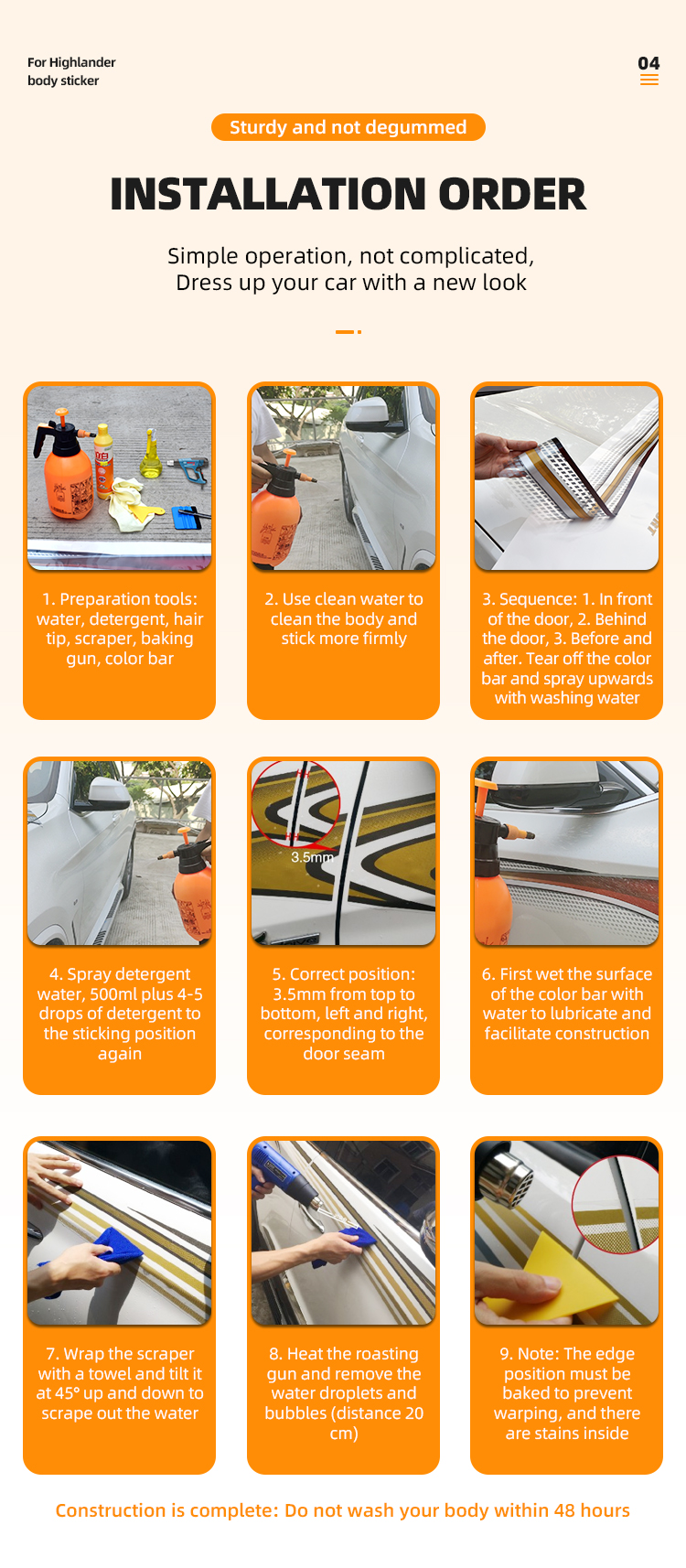 For Highlander body sticker

04

Sturdy and not degummed

INSTALLATION ORDER

Simple operation, not complicated,
Dress up your car with a new look

1. Preparation tools: water, detergent, hair tip, scraper, baking gun, color bar

2. Use clean water to clean the body and stick more firmly

3. Sequence: 1. In front of the door, 2. Behind the door, 3. Before and after. Tear off the color bar and spray upwards with washing water

4. Spray detergent water, 500ml plus 4-5 drops of detergent to the sticking position again

3.5mm

5. Correct position: 3.5mm from top to bottom, left and right, corresponding to the door seam

6. First wet the surface of the color bar with water to lubricate and facilitate construction

7. Wrap the scraper with a towel and tilt it at 45° up and down to scrape out the water

8. Heat the roasting gun and remove the water droplets and bubbles (distance 20 cm)

9. Note: The edge position must be baked to prevent warping, and there are stains inside

Construction is complete: Do not wash your body within 48 hours