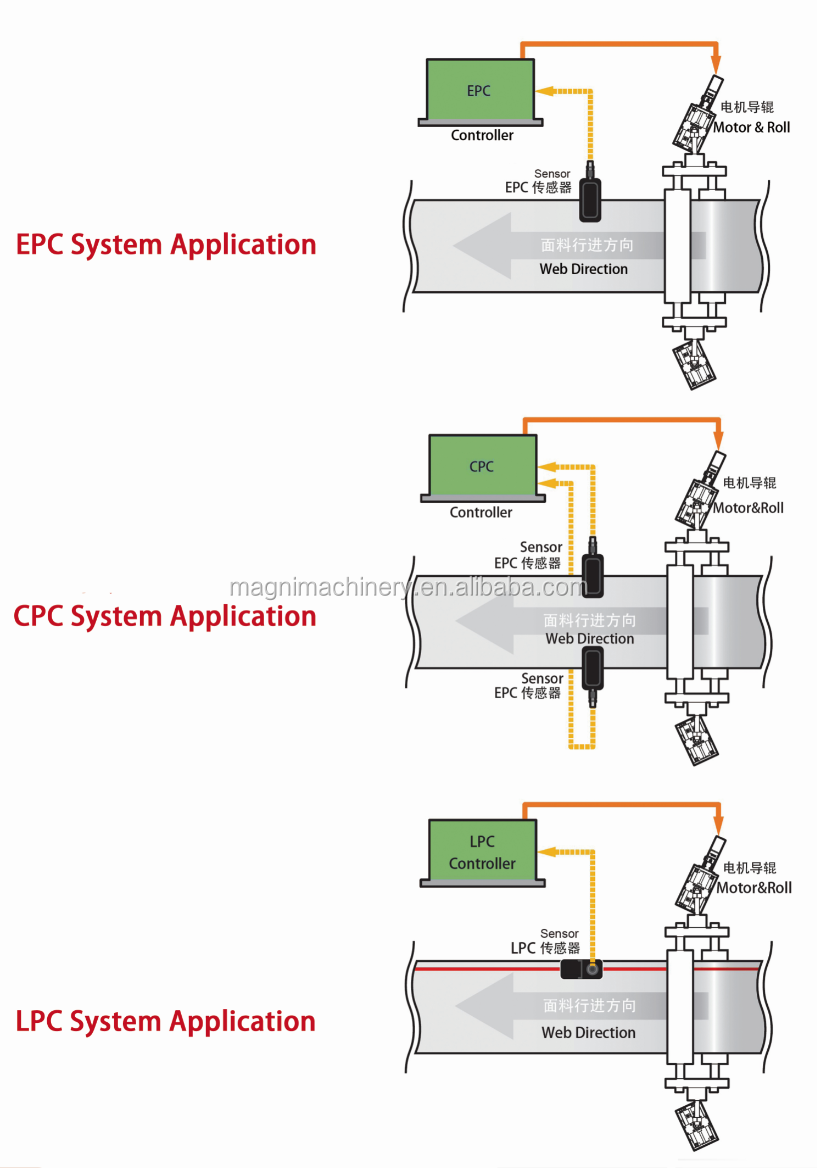 EPC System Application

EPC
Controller
电机导辊
Motor & Roll
Sensor
EPC 传感器
面料行进方向
Web Direction

CPC System Application

CPC
Controller
电机导辊
Motor&Roll
Sensor
EPC 传感器
magnimachinery.en.alibaba.com
面料行进方向
Web Direction
Sensor
EPC 传感器

LPC System Application

LPC
Controller
电机导辊
Motor&Roll
Sensor
LPC 传感器
面料行进方向
Web Direction