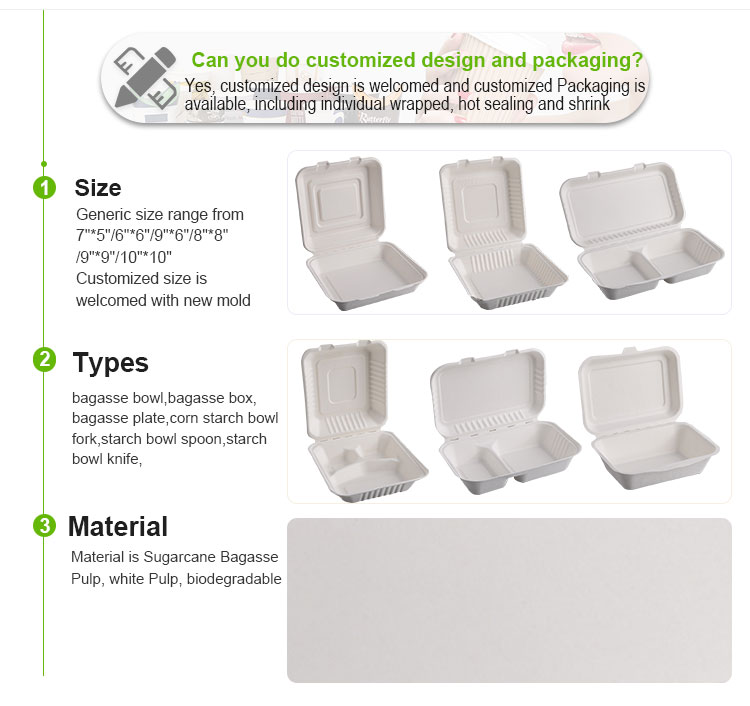 Can you do customized design and packaging?
Yes, customized design is welcomed and customized Packaging is available, including individual wrapped, hot sealing and shrink

1 Size
Generic size range from 7"*5"/6"*6"/9"*6"/8"*8" /9"*9"/10"*10"
Customized size is welcomed with new mold

2 Types
bagasse bowl,bagasse box, bagasse plate,corn starch bowl fork,starch bowl spoon,starch bowl knife,

3 Material
Material is Sugarcane Bagasse Pulp, white Pulp, biodegradable