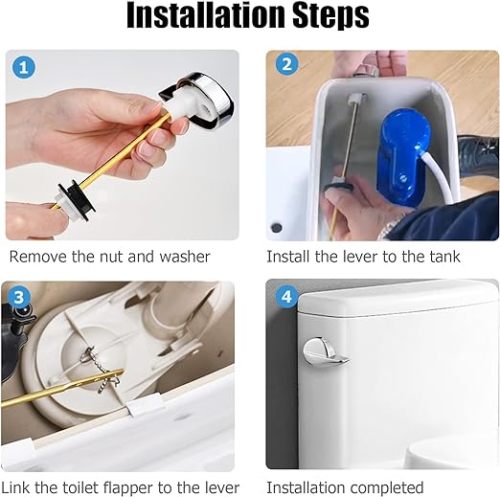 Installation Steps

1

Remove the nut and washer

2

Install the lever to the tank

3

Link the toilet flapper to the lever

4

Installation completed