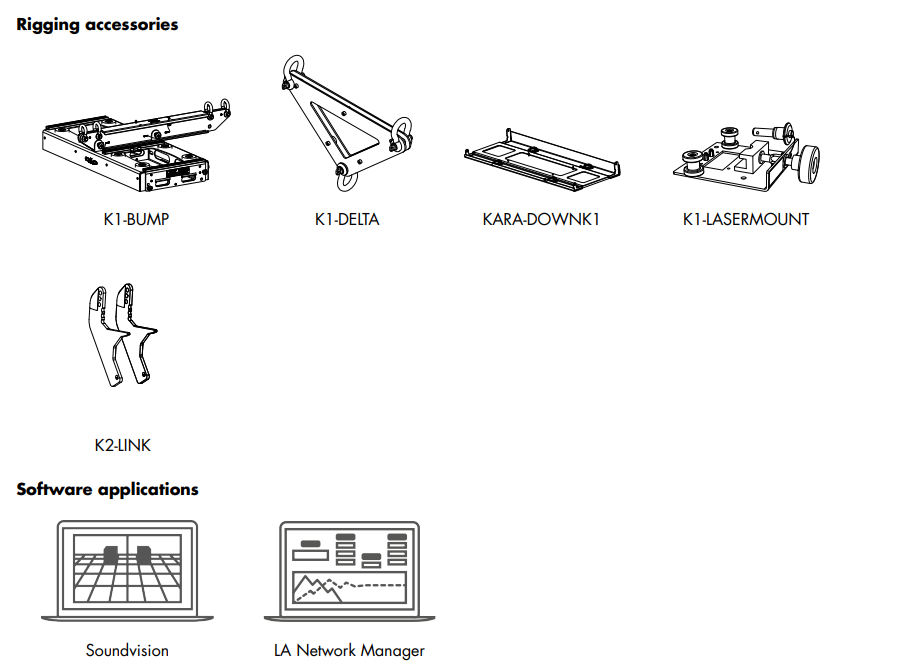 Rigging accessories

K1-BUMP

K1-DELTA

KARA-DOWNK1

K1-LASERMOUNT

K2-LINK

Software applications

Soundvision

LA Network Manager