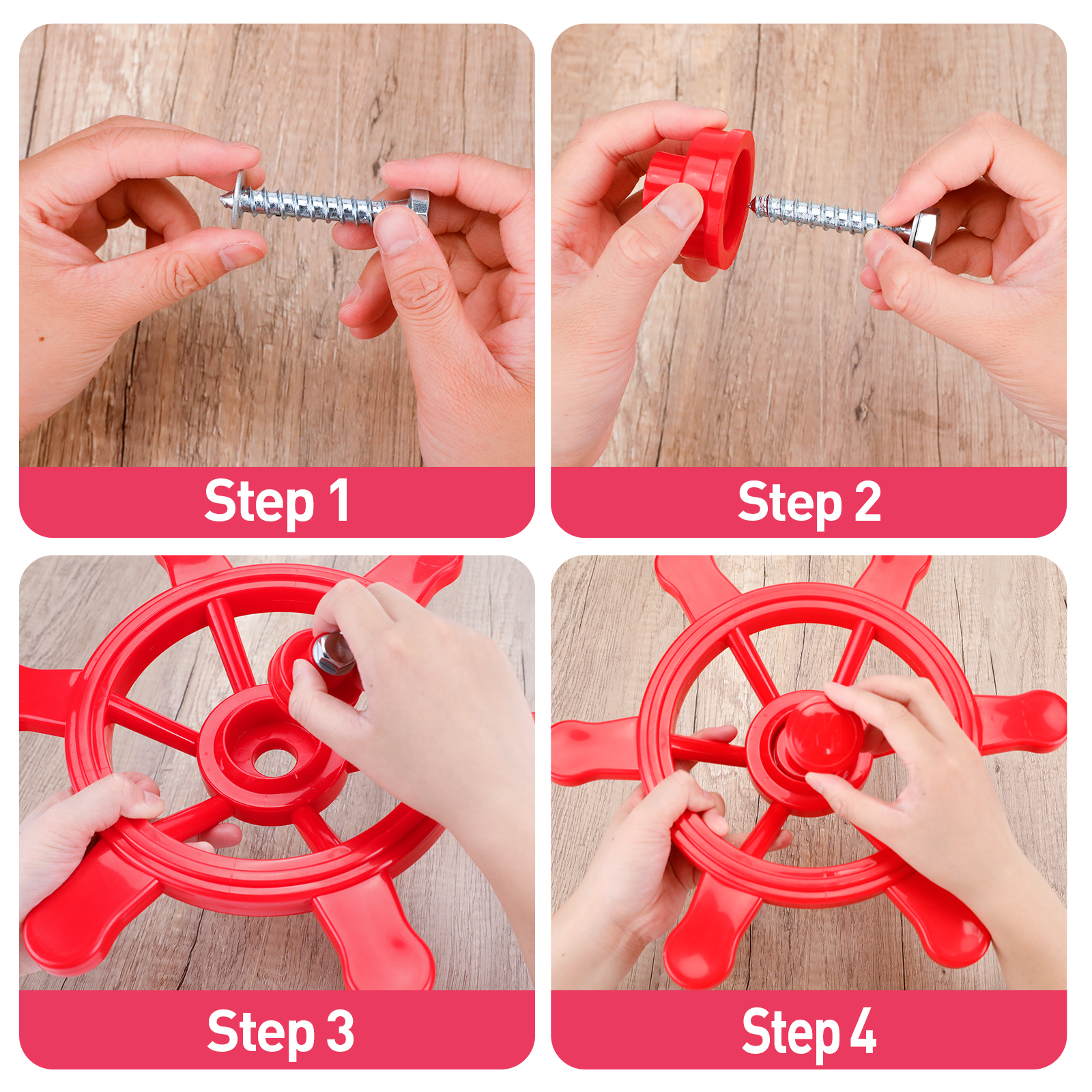 Step 1

Step 2

Step 3

Step 4