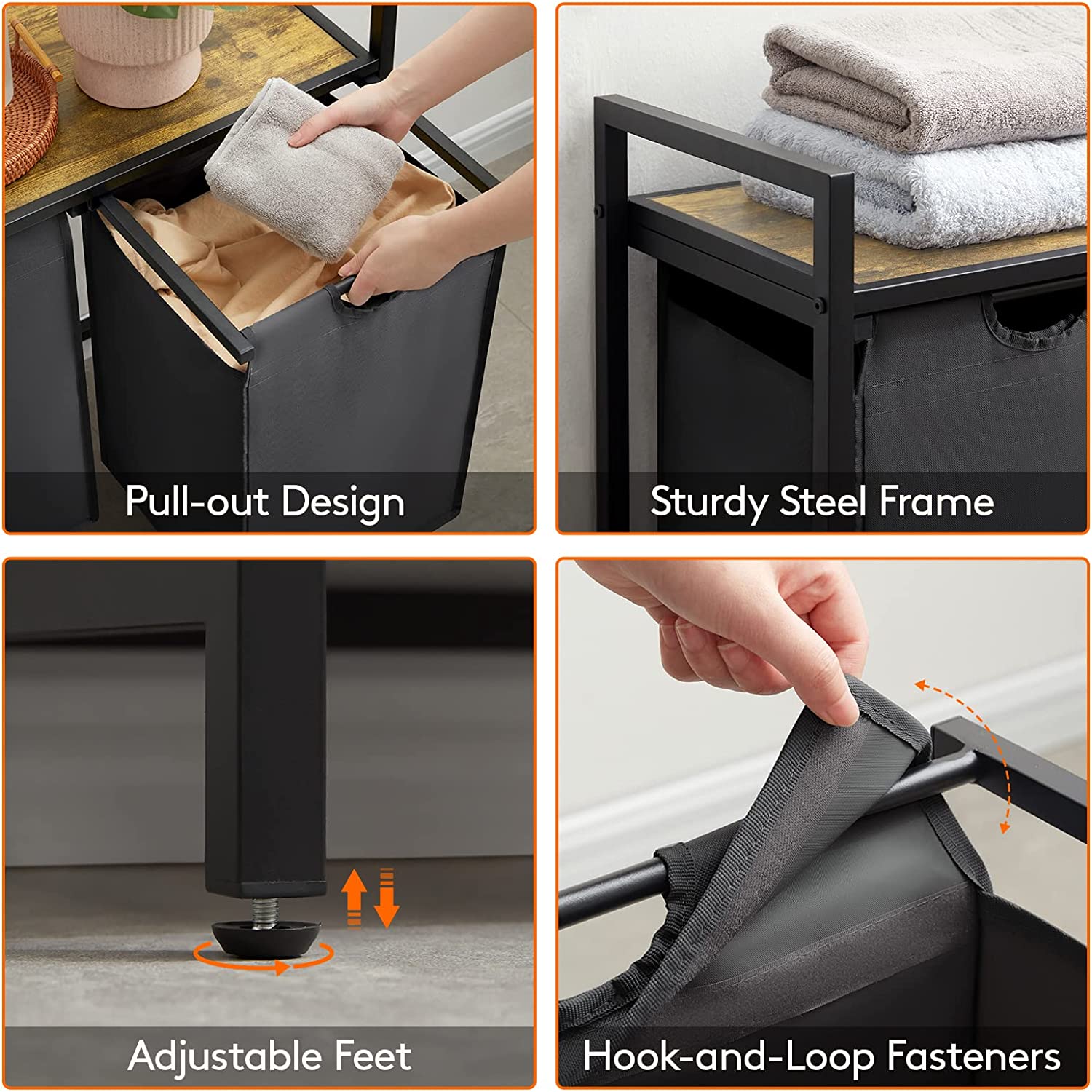 Pull-out Design

Sturdy Steel Frame

Adjustable Feet

Hook-and-Loop Fasteners