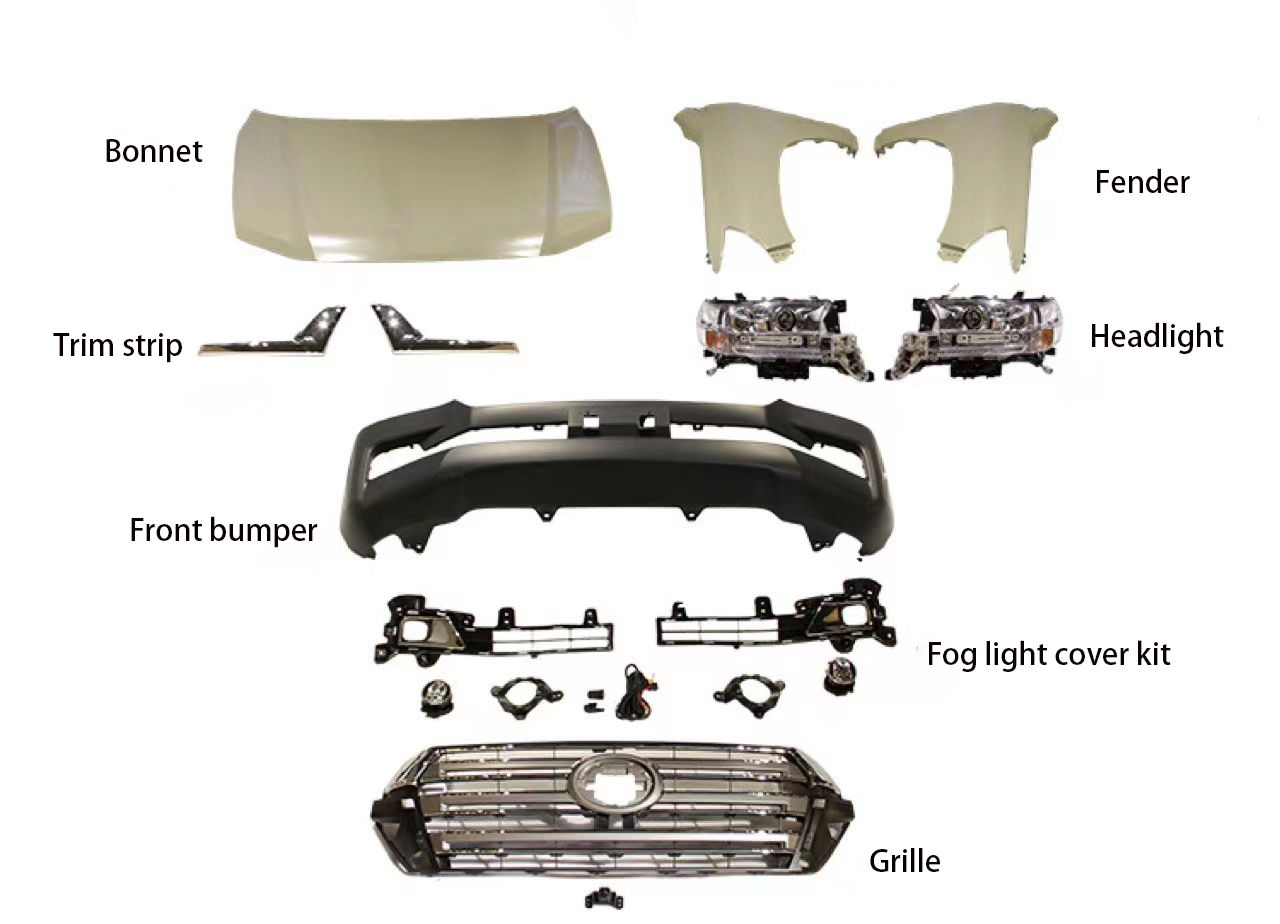 Bonnet

Fender

Trim strip

Headlight

Front bumper

Fog light cover kit

Grille