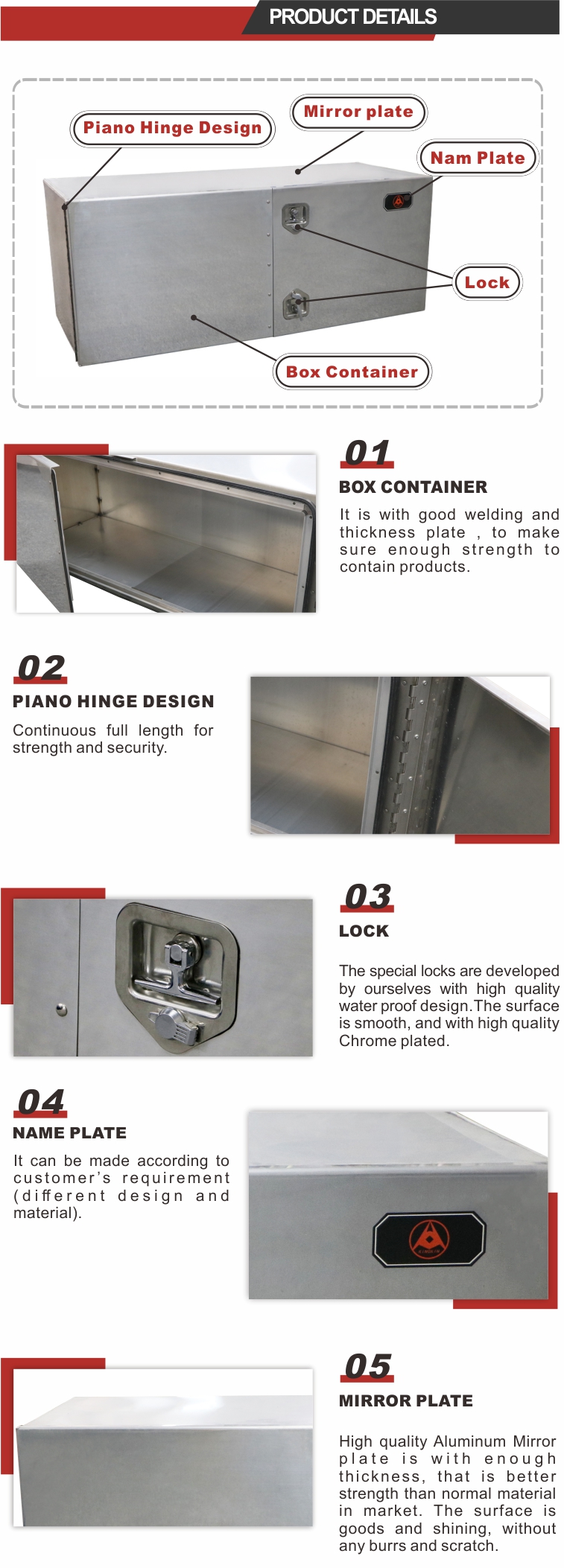 PRODUCT DETAILS

Piano Hinge Design

Mirror plate

Nam Plate

Lock

Box Container

01
BOX CONTAINER

It is with good welding and thickness plate , to make sure enough strength to contain products.

02
PIANO HINGE DESIGN

Continuous full length for strength and security.

03
LOCK

The special locks are developed by ourselves with high quality water proof design.The surface is smooth, and with high quality Chrome plated.

04
NAME PLATE

It can be made according to customer's requirement (different design and material).

05
MIRROR PLATE

High quality Aluminum Mirror plate is with enough thickness, that is better strength than normal material in market. The surface is goods and shining, without any burrs and scratch.