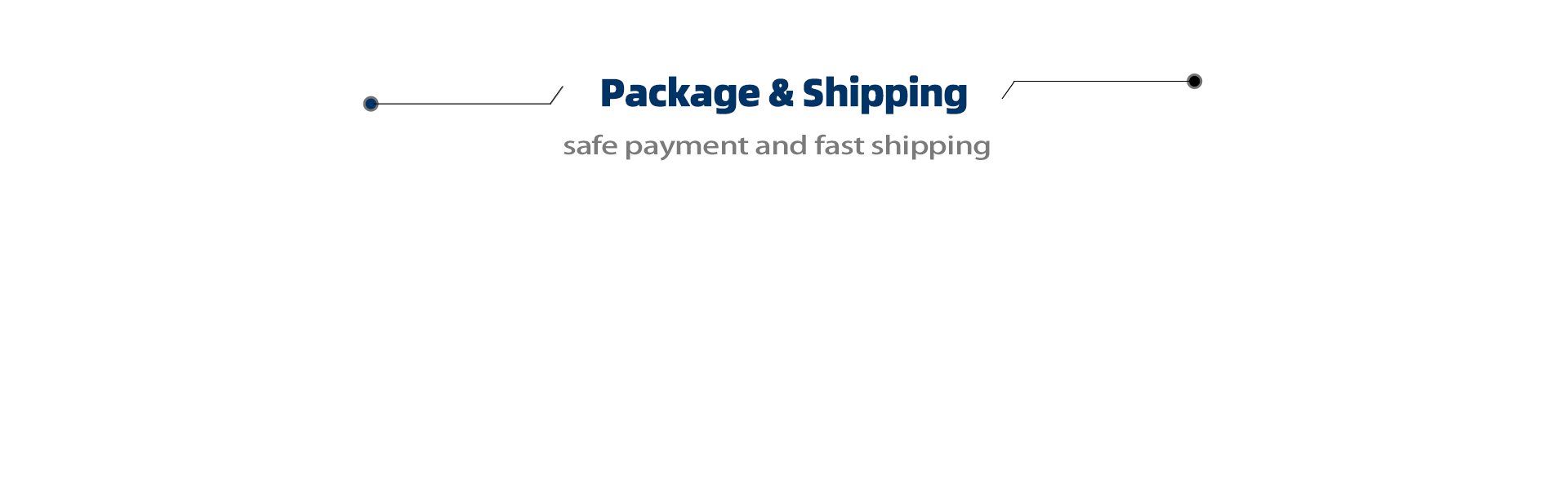 Package & Shipping

safe payment and fast shipping