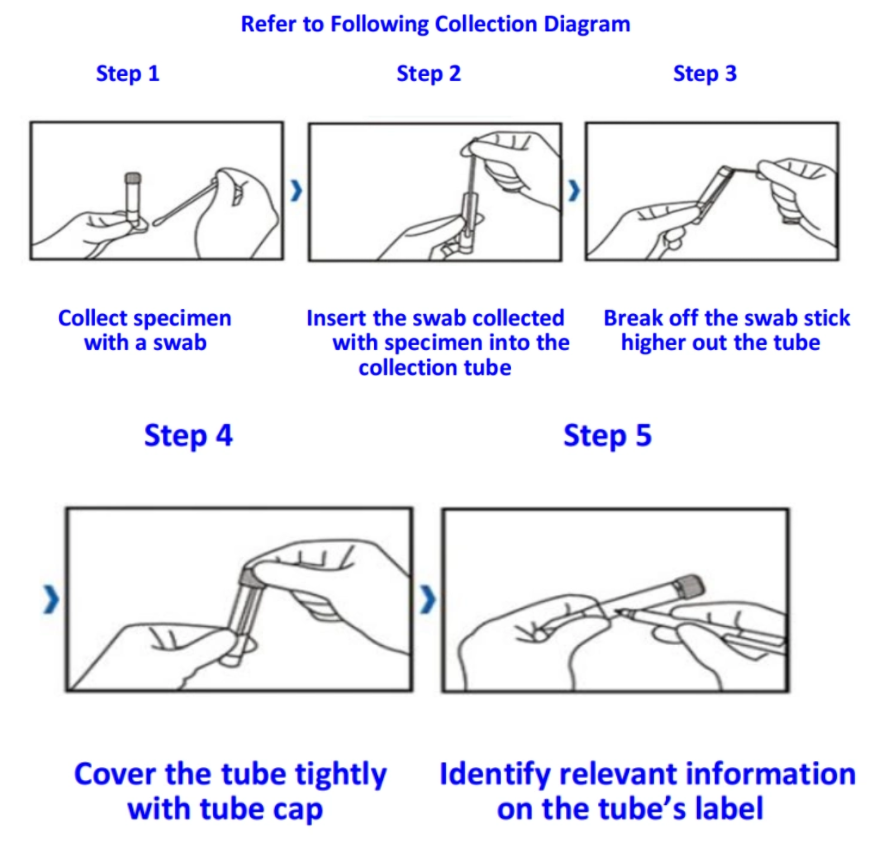 Refer to Following Collection Diagram

Step 1

Collect specimen with a swab

Step 2

Insert the swab collected with specimen into the collection tube

Step 3

Break off the swab stick higher out the tube

Step 4

Cover the tube tightly with tube cap

Step 5

Identify relevant information on the tube's label