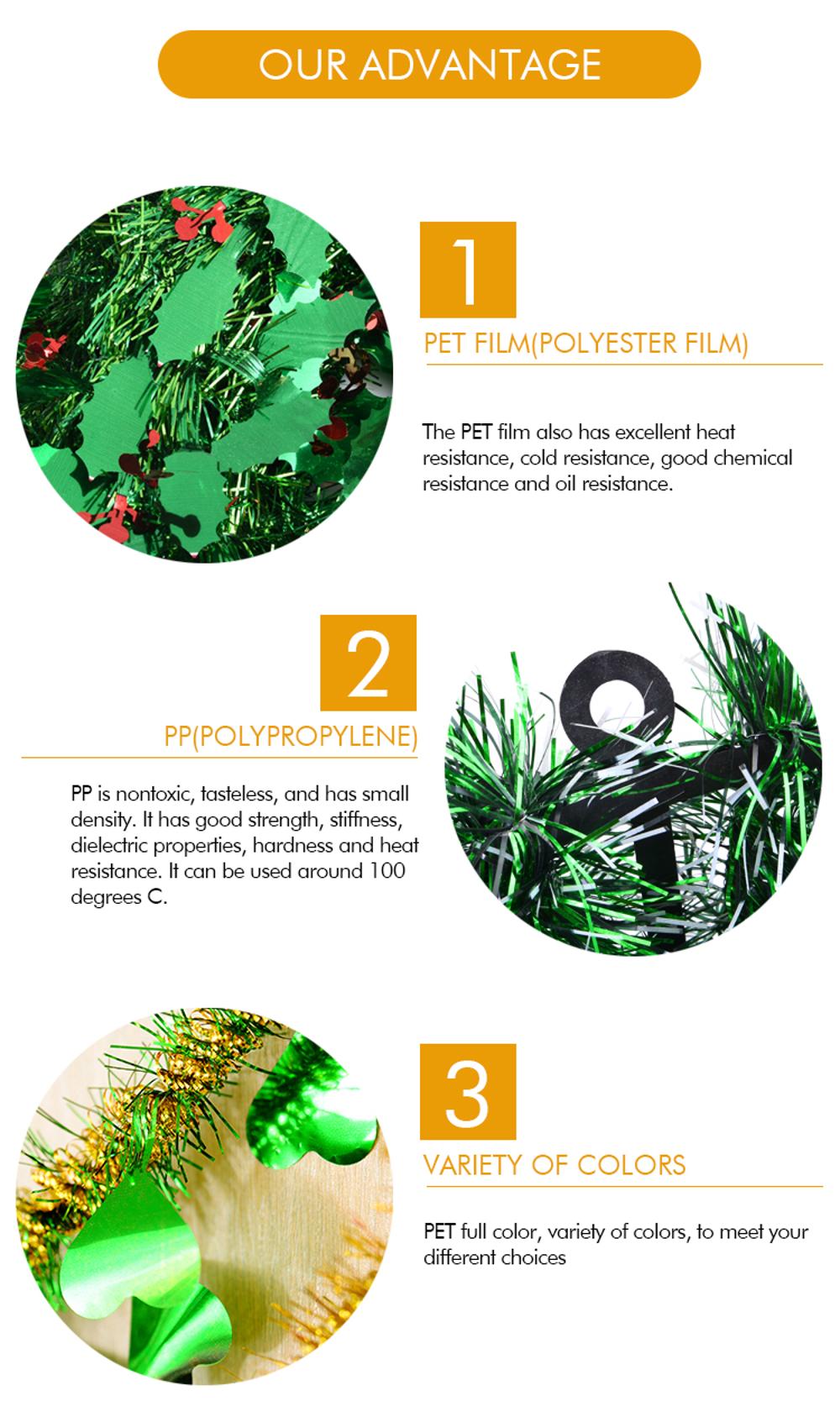 OUR ADVANTAGE

1

PET FILM(POLYESTER FILM)

The PET film also has excellent heat resistance, cold resistance, good chemical resistance and oil resistance.

2

PP(POLYPROPYLENE)

PP is nontoxic, tasteless, and has small density. It has good strength, stiffness, dielectric properties, hardness and heat resistance. It can be used around 100 degrees C.

3

VARIETY OF COLORS

PET full color, variety of colors, to meet your different choices