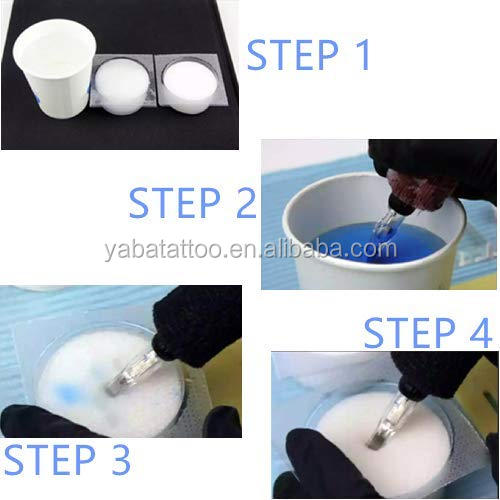 STEP 1

STEP 2

yabatattoo.en.alibaba.com

STEP 4

STEP 3