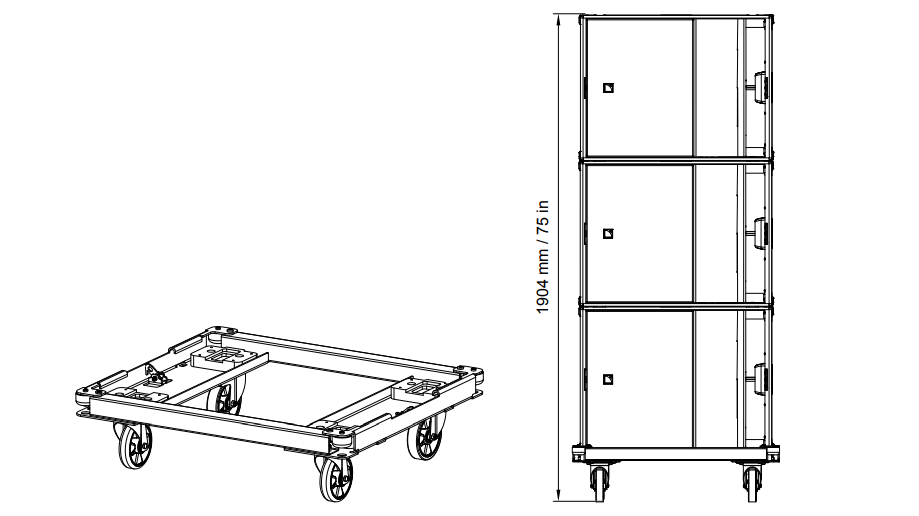 1904 mm / 75 in