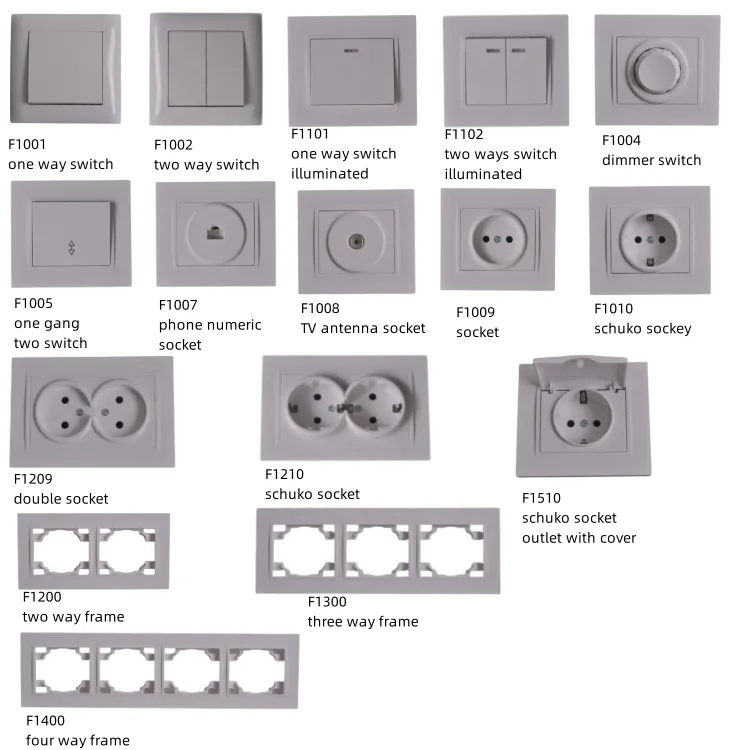 F1001
one way switch

F1002
two way switch

F1101
one way switch
illuminated

F1102
two ways switch
illuminated

F1004
dimmer switch

F1005
one gang
two switch

F1007
phone numeric
socket

F1008
TV antenna socket

F1009
socket

F1010
schuko sockey

F1209
double socket

F1210
schuko socket

F1510
schuko socket
outlet with cover

F1200
two way frame

F1300
three way frame

F1400
four way frame