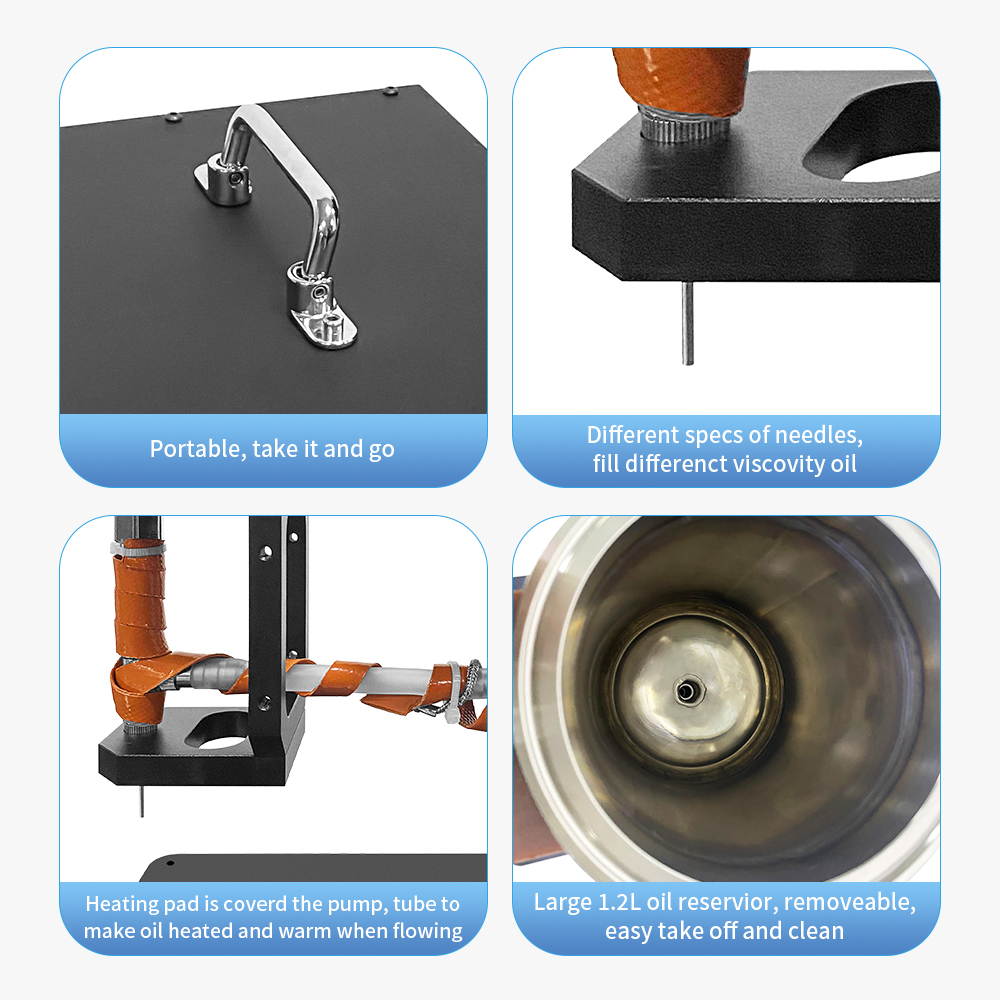 Portable, take it and go

Different specs of needles, fill differenct viscovity oil

Heating pad is coverd the pump, tube to make oil heated and warm when flowing

Large 1.2L oil reservior, removeable, easy take off and clean