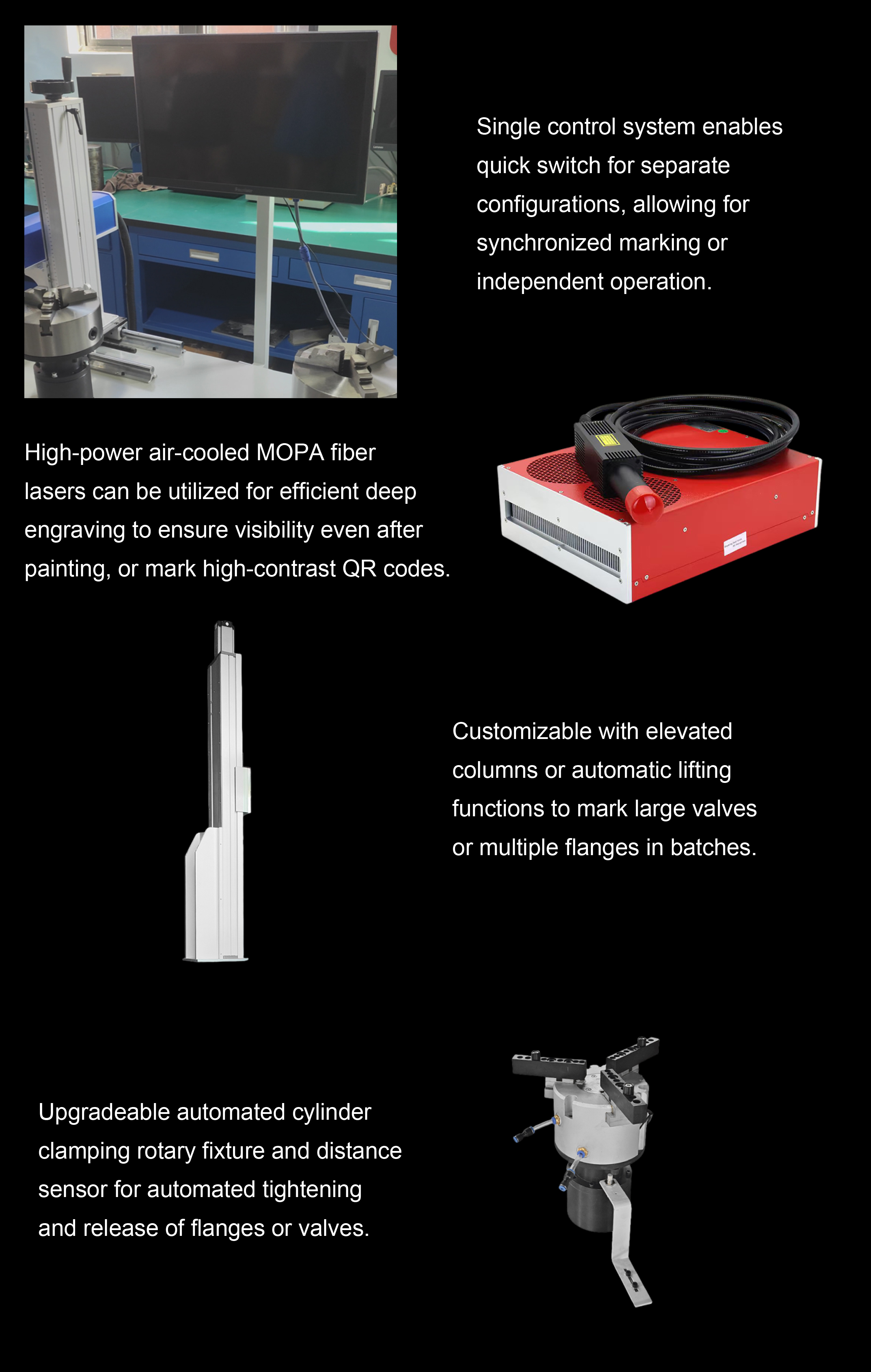 Single control system enables quick switch for separate configurations, allowing for synchronized marking or independent operation.

High-power air-cooled MOPA fiber lasers can be utilized for efficient deep engraving to ensure visibility even after painting, or mark high-contrast QR codes.

Customizable with elevated columns or automatic lifting functions to mark large valves or multiple flanges in batches.

Upgradeable automated cylinder clamping rotary fixture and distance sensor for automated tightening and release of flanges or valves.