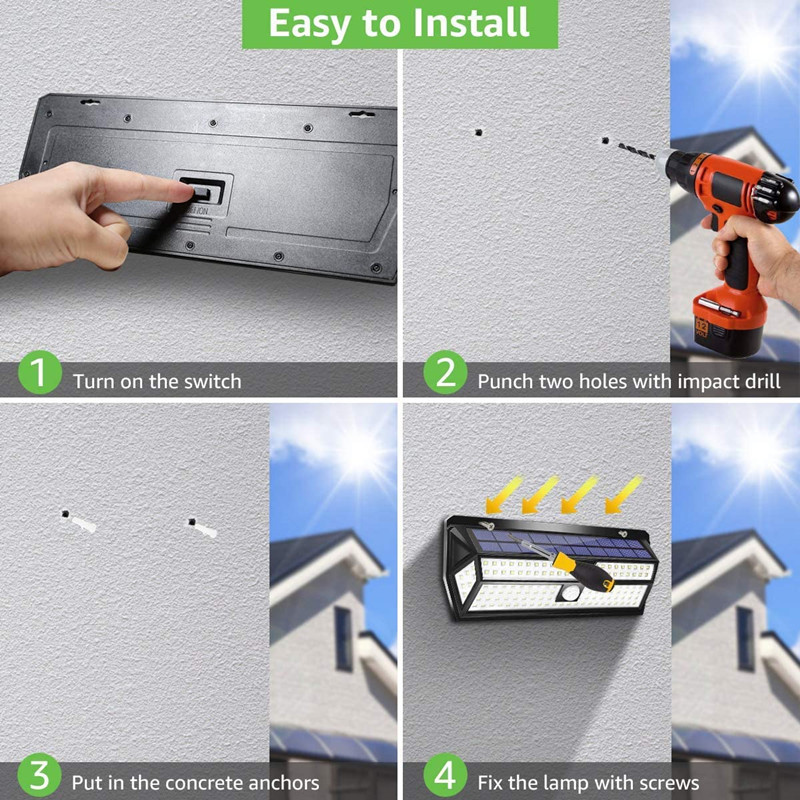 Easy to Install

1 Turn on the switch

2 Punch two holes with impact drill

3 Put in the concrete anchors

4 Fix the lamp with screws