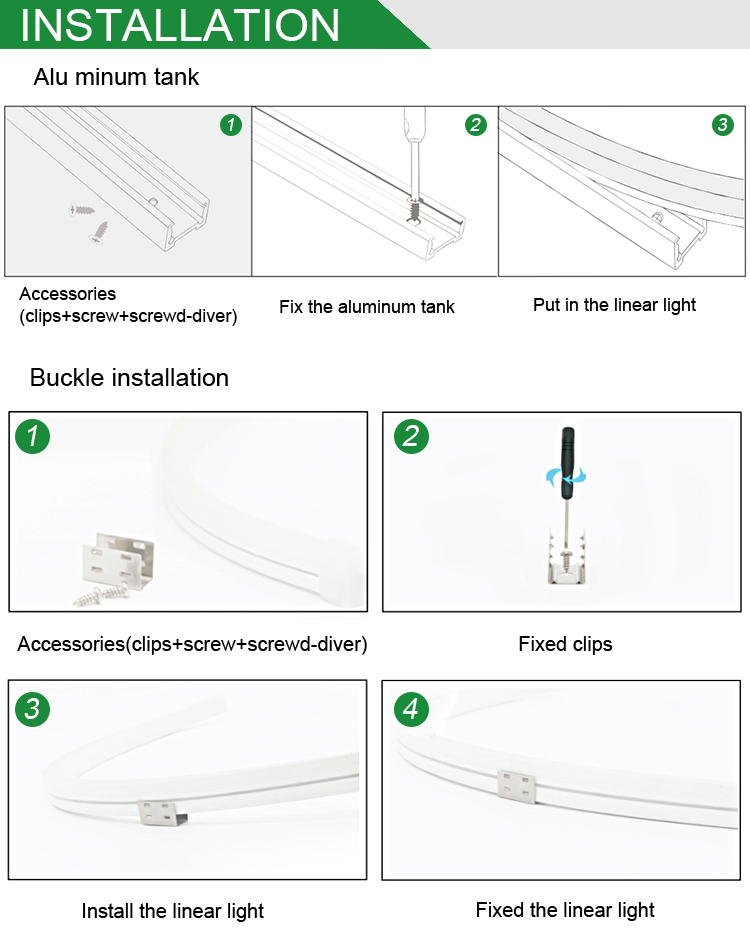 INSTALLATION

Alu minum tank

1

2

3

Accessories (clips+screw+screwd-diver)

Fix the aluminum tank

Put in the linear light

Buckle installation

1

2

Accessories(clips+screw+screwd-diver)

Fixed clips

3

4

Install the linear light

Fixed the linear light