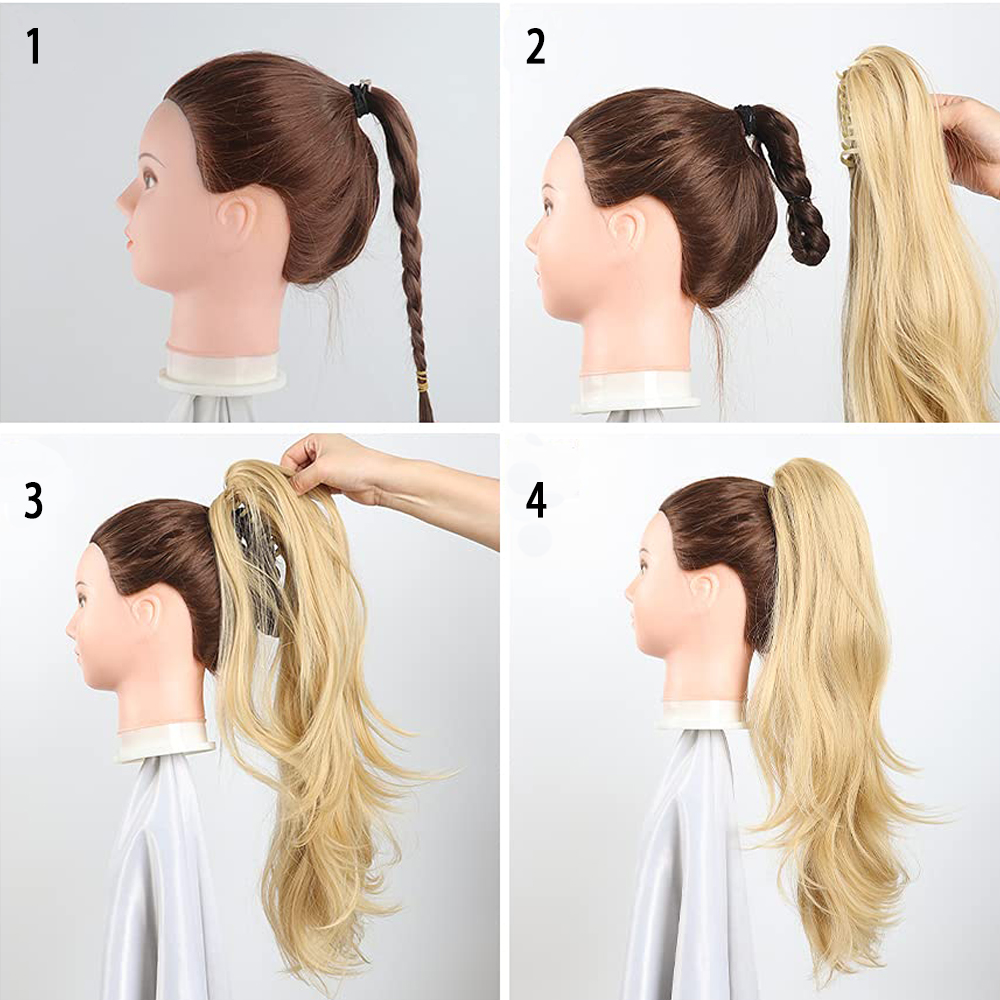 1

2

3

4