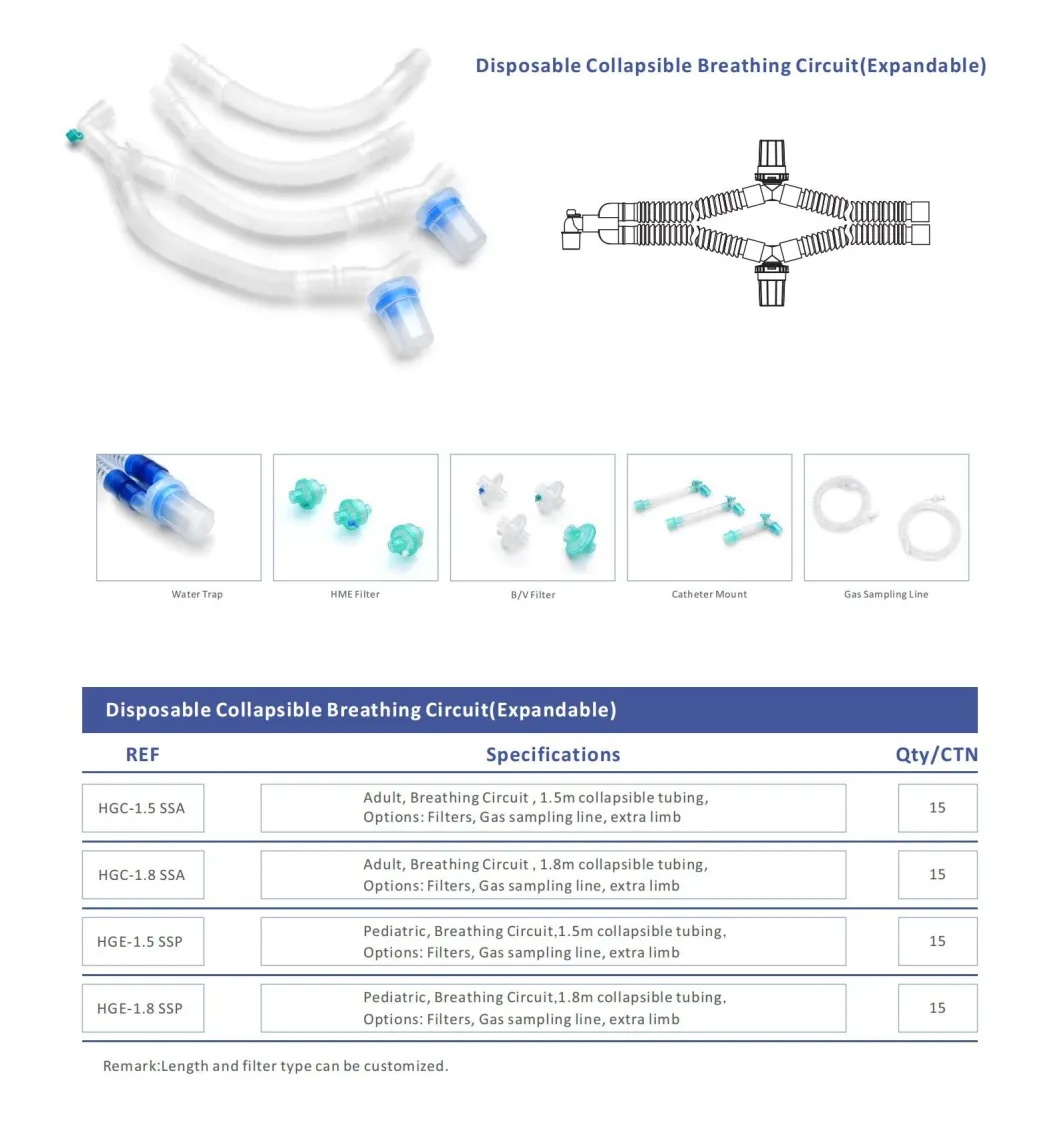 Disposable Collapsible Breathing Circuit(Expandable)

Water Trap

HME Filter

B/V Filter

Catheter Mount

Gas Sampling Line

Disposable Collapsible Breathing Circuit(Expandable)

| REF | Specifications | Qty/CTN |
|---|---|---|
| HGC-1.5 SSA | Adult, Breathing Circuit , 1.5m collapsible tubing, Options: Filters, Gas sampling line, extra limb | 15 |
| HGC-1.8 SSA | Adult, Breathing Circuit , 1.8m collapsible tubing, Options: Filters, Gas sampling line, extra limb | 15 |
| HGE-1.5 SSP | Pediatric, Breathing Circuit,1.5m collapsible tubing, Options: Filters, Gas sampling line, extra limb | 15 |
| HGE-1.8 SSP | Pediatric, Breathing Circuit,1.8m collapsible tubing, Options: Filters, Gas sampling line, extra limb | 15 |

Remark:Length and filter type can be customized.