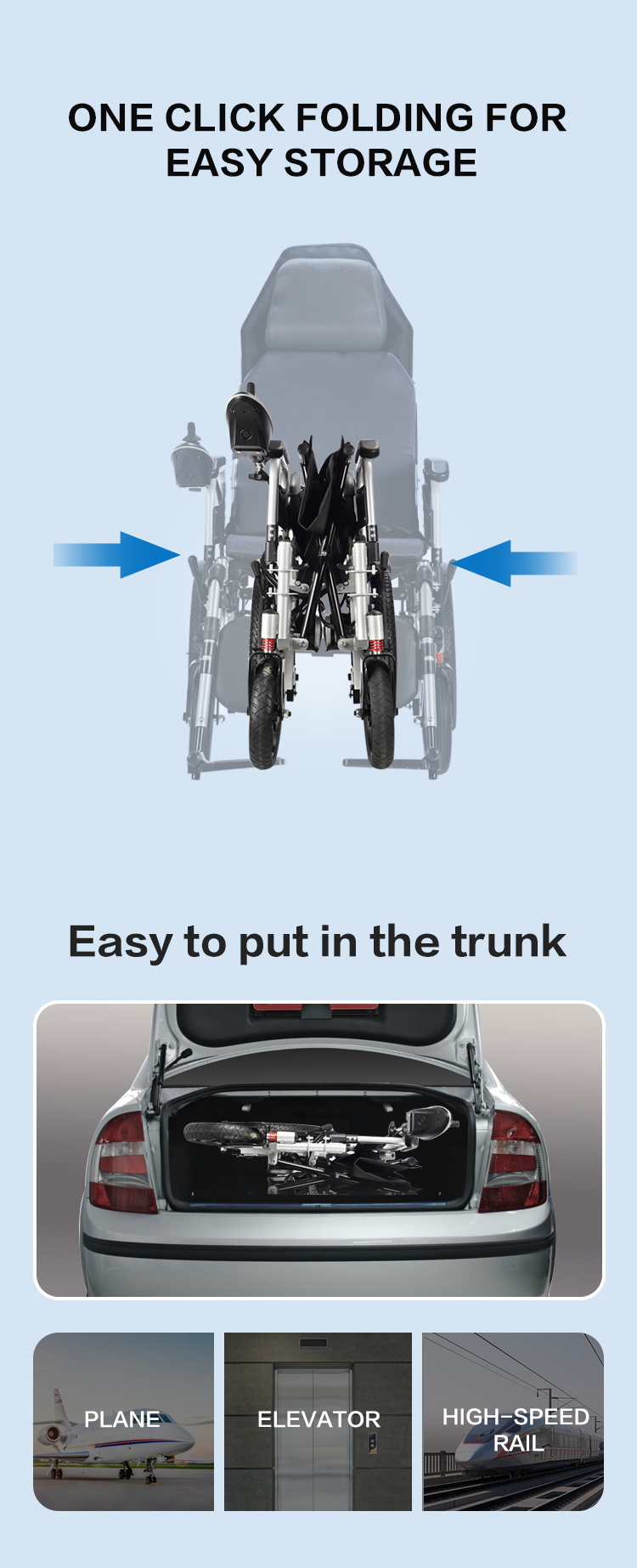 ONE CLICK FOLDING FOR EASY STORAGE

Easy to put in the trunk

PLANE

ELEVATOR

HIGH-SPEED RAIL