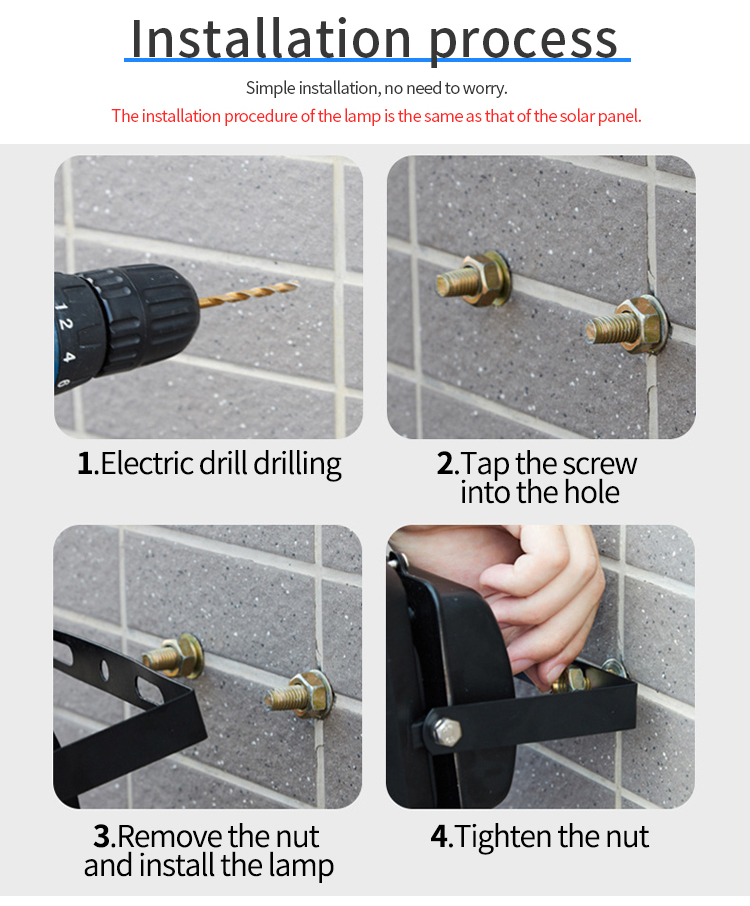 Installation process

Simple installation, no need to worry.

The installation procedure of the lamp is the same as that of the solar panel.

1 2 4 6

1.Electric drill drilling

2.Tap the screw into the hole

3.Remove the nut and install the lamp

4.Tighten the nut