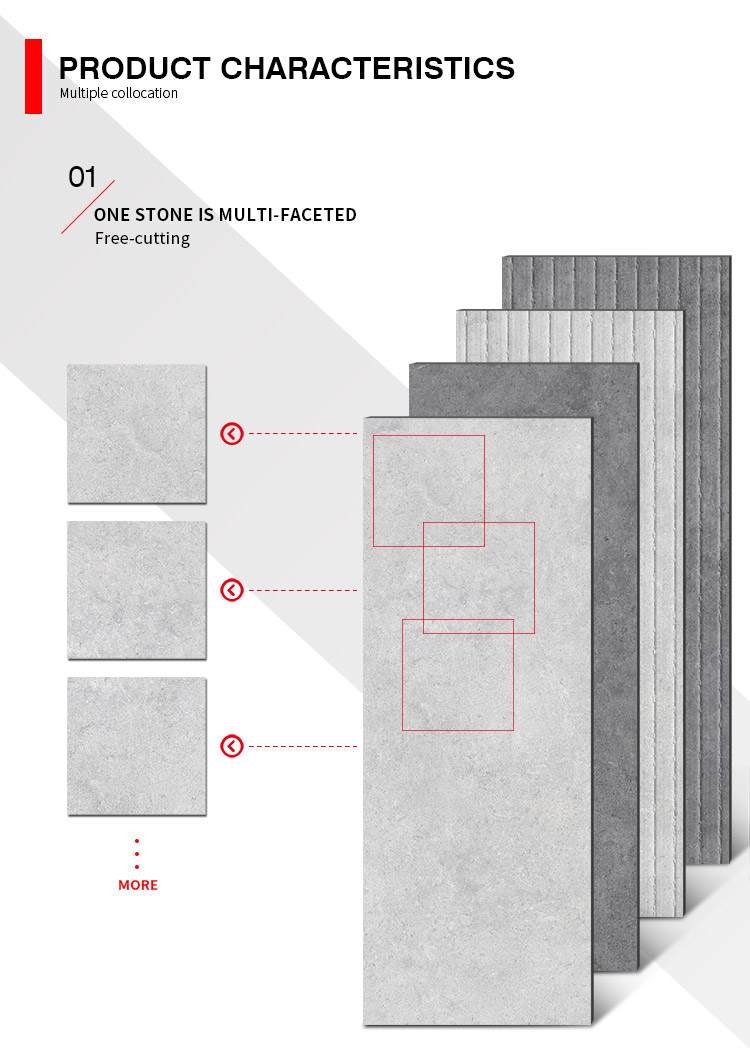 PRODUCT CHARACTERISTICS
Multiple collocation

01
ONE STONE IS MULTI-FACETED
Free-cutting

MORE