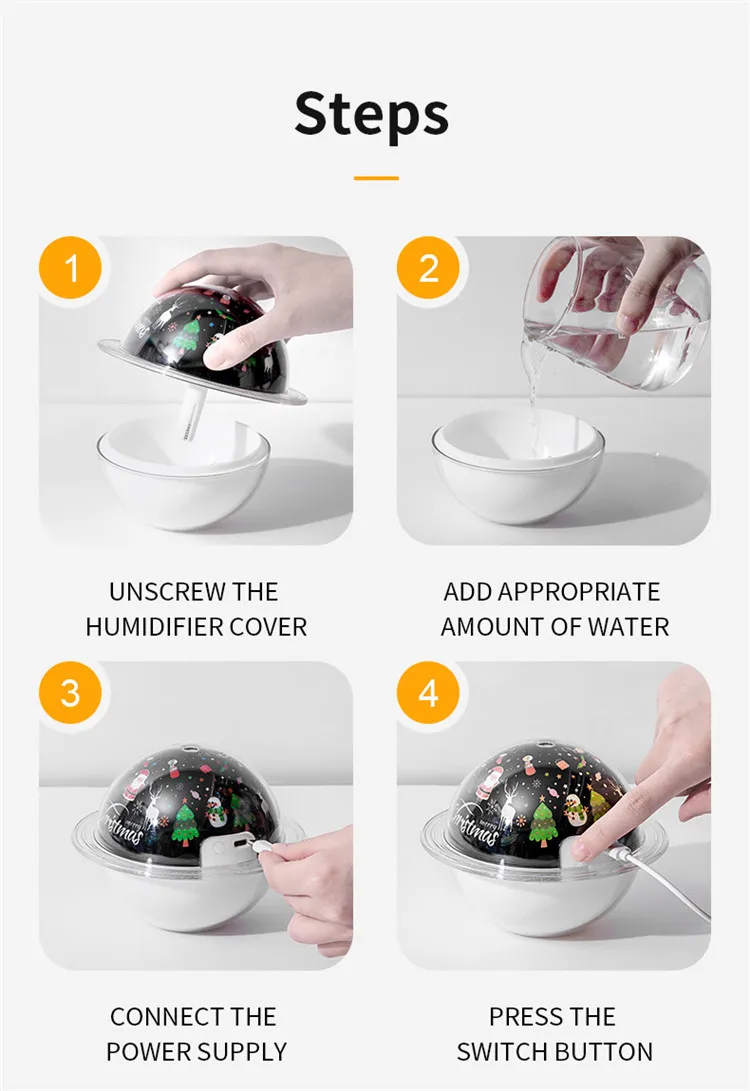 Steps

1

UNSCREW THE HUMIDIFIER COVER

2

ADD APPROPRIATE AMOUNT OF WATER

3

Merry Christmas

CONNECT THE POWER SUPPLY

4

Merry Christmas

PRESS THE SWITCH BUTTON