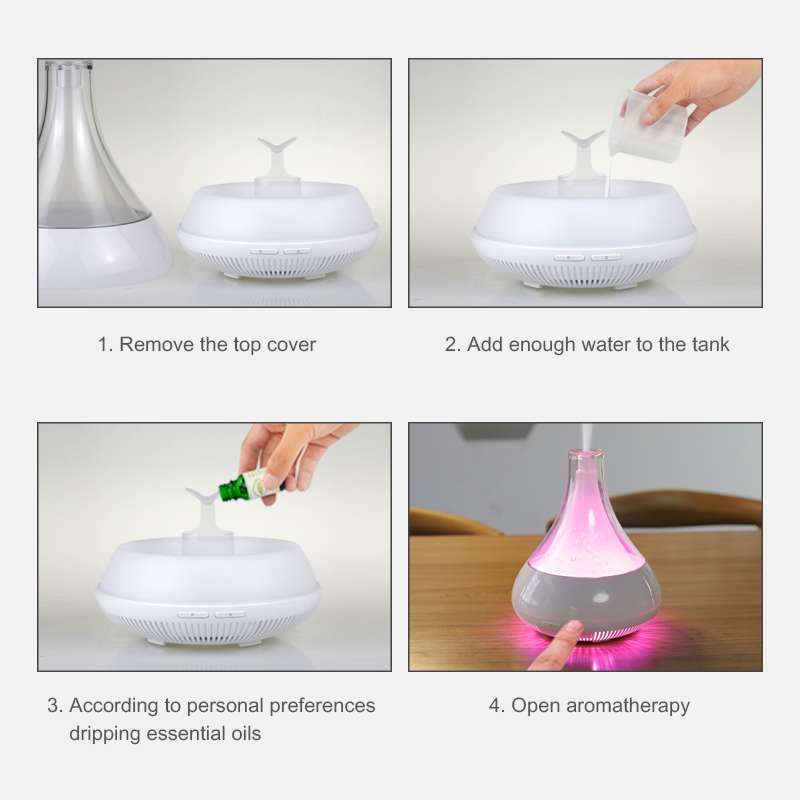 1. Remove the top cover

2. Add enough water to the tank

3. According to personal preferences dripping essential oils

4. Open aromatherapy