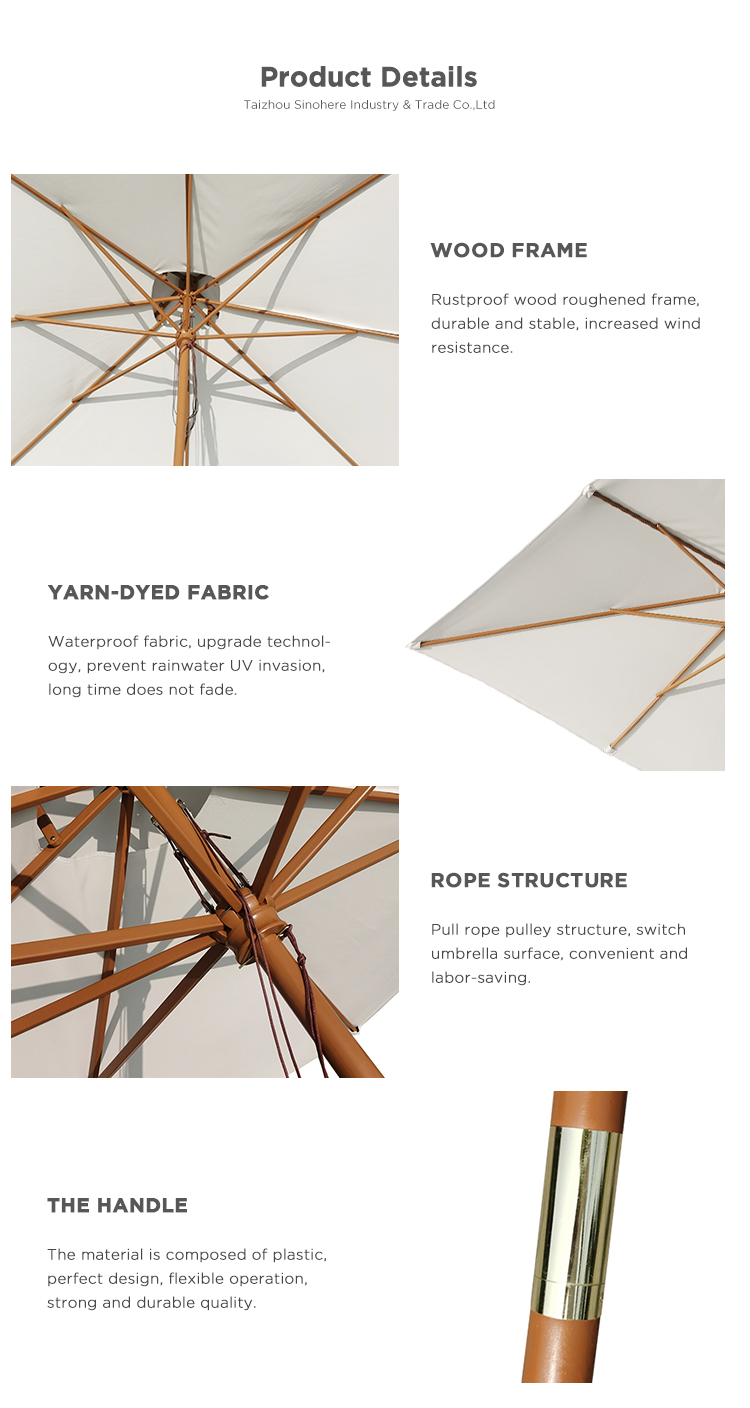 Product Details
Taizhou Sinohere Industry & Trade Co.,Ltd

WOOD FRAME

Rustproof wood roughened frame, durable and stable, increased wind resistance.

YARN-DYED FABRIC

Waterproof fabric, upgrade technology, prevent rainwater UV invasion, long time does not fade.

ROPE STRUCTURE

Pull rope pulley structure, switch umbrella surface, convenient and labor-saving.

THE HANDLE

The material is composed of plastic, perfect design, flexible operation, strong and durable quality.