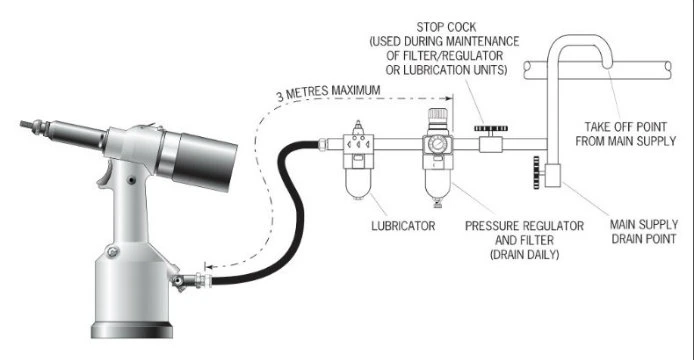 STOP COCK
(USED DURING MAINTENANCE OF FILTER/REGULATOR OR LUBRICATION UNITS)

3 METRES MAXIMUM

TAKE OFF POINT FROM MAIN SUPPLY

LUBRICATOR

PRESSURE REGULATOR AND FILTER (DRAIN DAILY)

MAIN SUPPLY DRAIN POINT