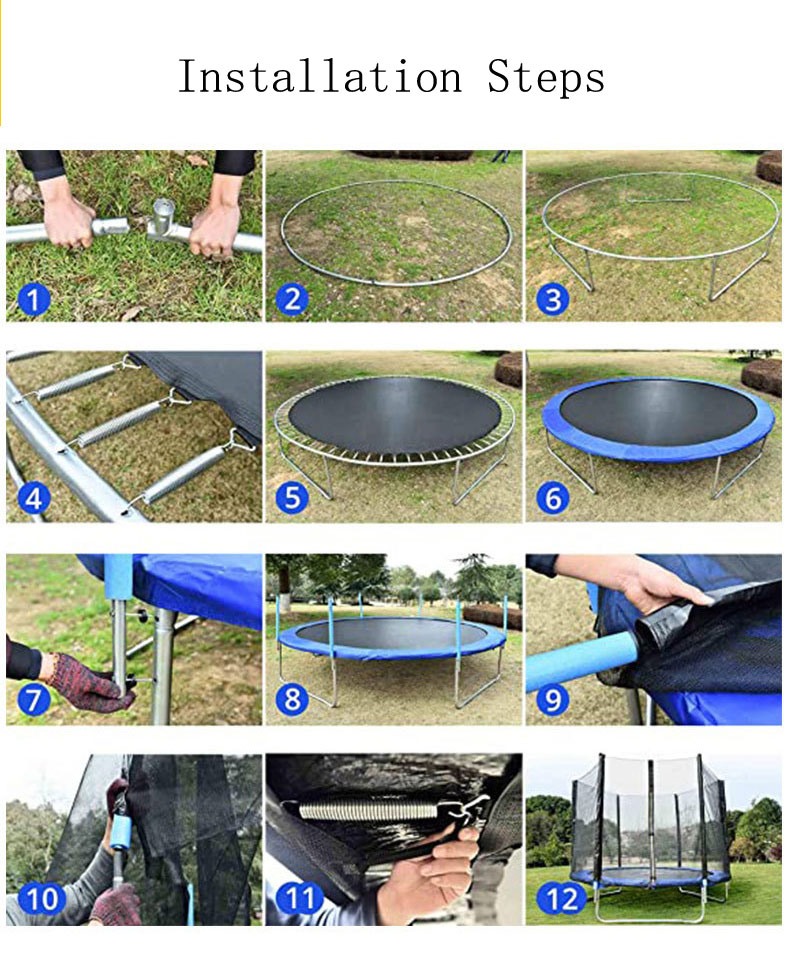 Installation Steps

1

2

3

4

5

6

7

8

9

10

11

12