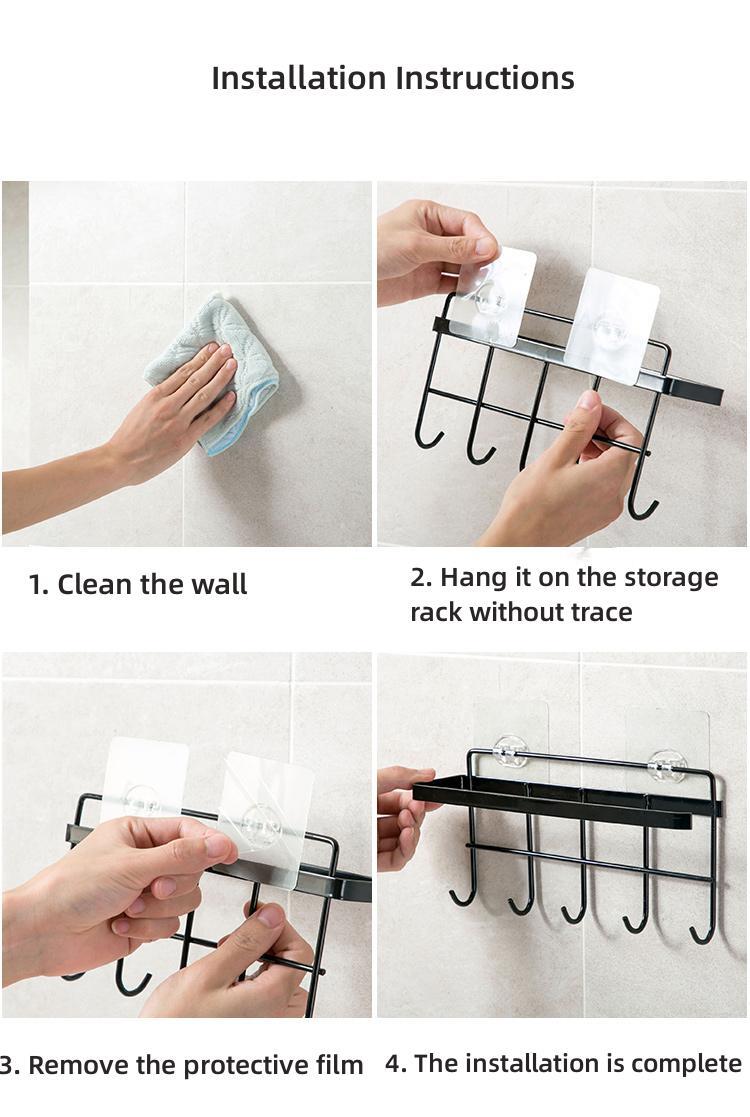 Installation Instructions

1. Clean the wall

2. Hang it on the storage rack without trace

3. Remove the protective film

4. The installation is complete