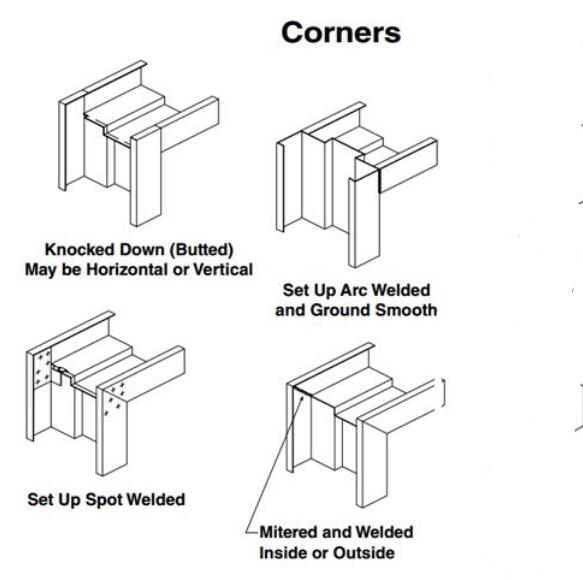 Corners

Knocked Down (Butted)
May be Horizontal or Vertical

Set Up Arc Welded
and Ground Smooth

Set Up Spot Welded

Mitered and Welded
Inside or Outside