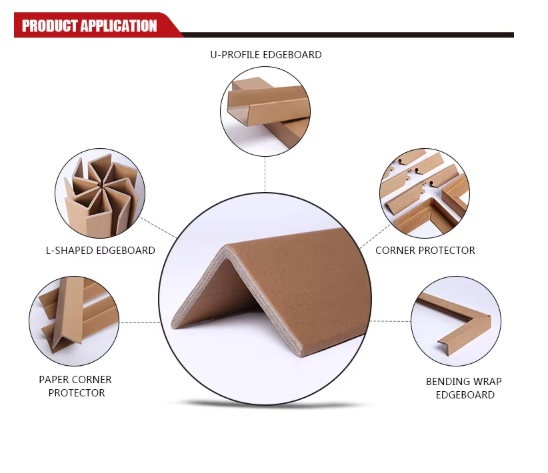 PRODUCT APPLICATION

U-PROFILE EDGEBOARD

L-SHAPED EDGEBOARD

CORNER PROTECTOR

PAPER CORNER PROTECTOR

BENDING WRAP EDGEBOARD