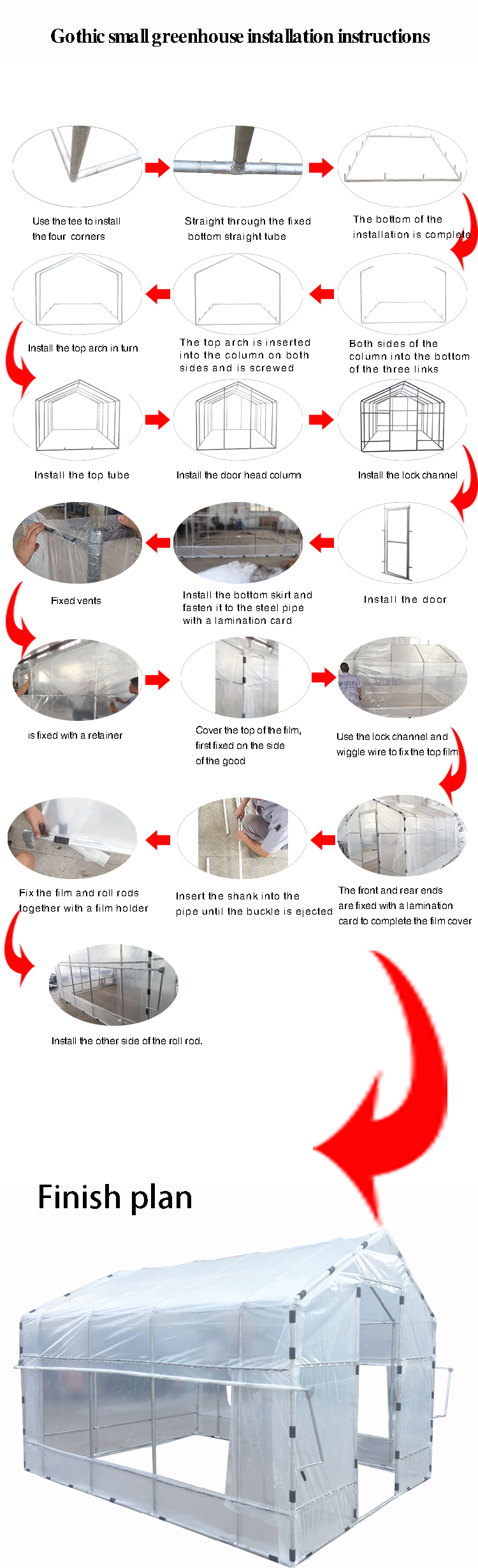 Gothic small greenhouse installation instructions

Use the tee to install the four corners

Straight through the fixed bottom straight tube

The bottom of the installation is complete

Both sides of the column into the bottom of the three links

The top arch is inserted into the column on both sides and is screwed

Install the top arch in turn

Install the top tube

Install the door head column

Install the lock channel

Install the door

Install the bottom skirt and fasten it to the steel pipe with a lamination card

Fixed vents

is fixed with a retainer

Cover the top of the film, first fixed on the side of the good

Use the lock channel and wiggle wire to fix the top film

The front and rear ends are fixed with a lamination card to complete the film cover

Insert the shank into the pipe until the buckle is ejected

Fix the film and roll rods together with a film holder

Install the other side of the roll rod.

Finish plan