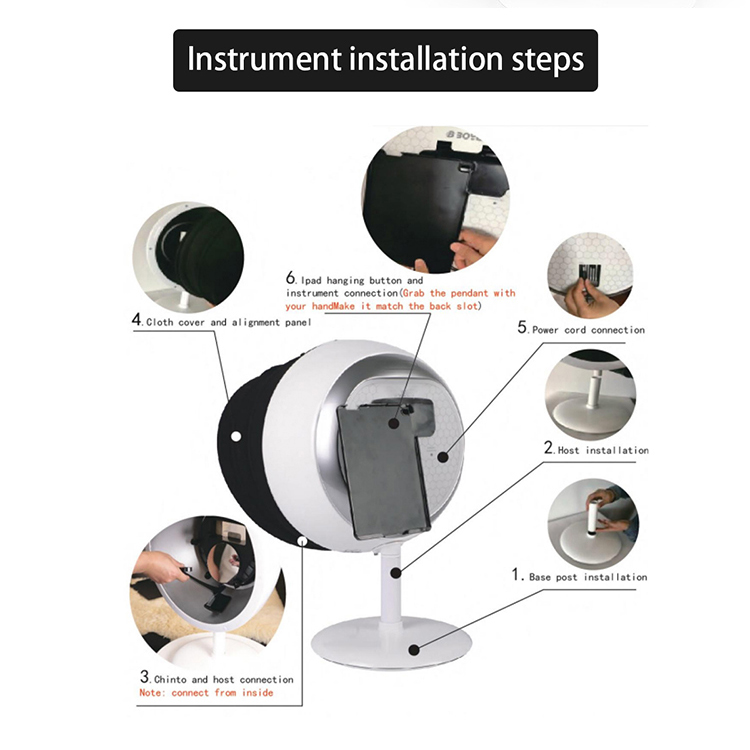 Instrument installation steps

6. Ipad hanging button and instrument connection(Grab the pendant with your handMake it match the back slot)

4. Cloth cover and alignment panel

5. Power cord connection

2. Host installation

1. Base post installation

3. Chinto and host connection
Note: connect from inside