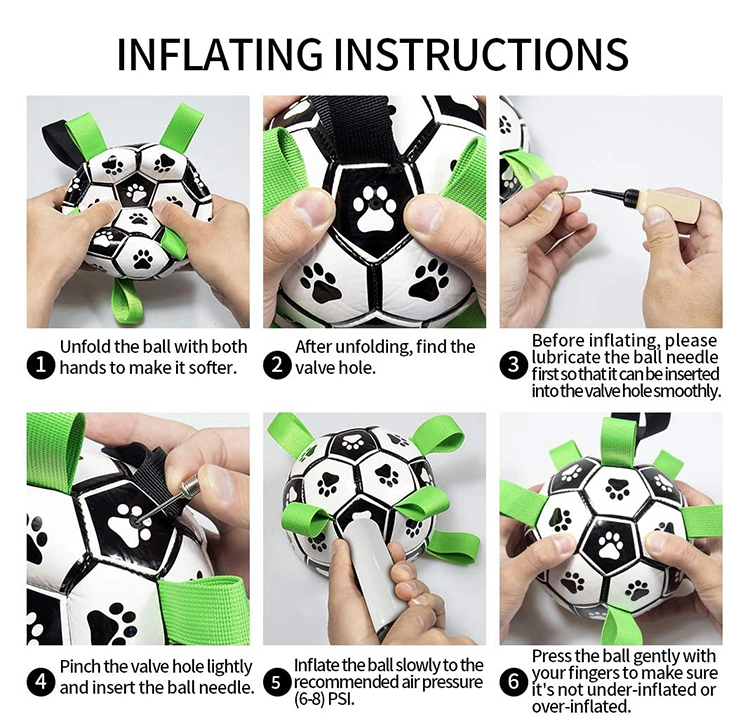 INFLATING INSTRUCTIONS

1 Unfold the ball with both hands to make it softer.

2 After unfolding, find the valve hole.

3 Before inflating, please lubricate the ball needle first so that it can be inserted into the valve hole smoothly.

4 Pinch the valve hole lightly and insert the ball needle.

5 Inflate the ball slowly to the recommended air pressure (6-8) PSI.

6 Press the ball gently with your fingers to make sure it's not under-inflated or over-inflated.