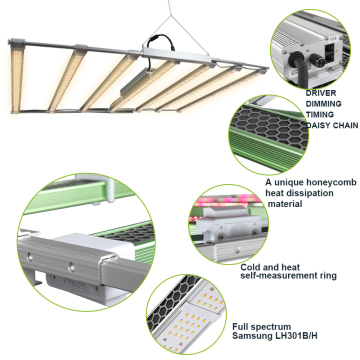 DRIVER
DIMMING
TIMING
DAISY CHAIN

A unique honeycomb heat dissipation material

Cold and heat self-measurement ring

Full spectrum Samsung LH301B/H