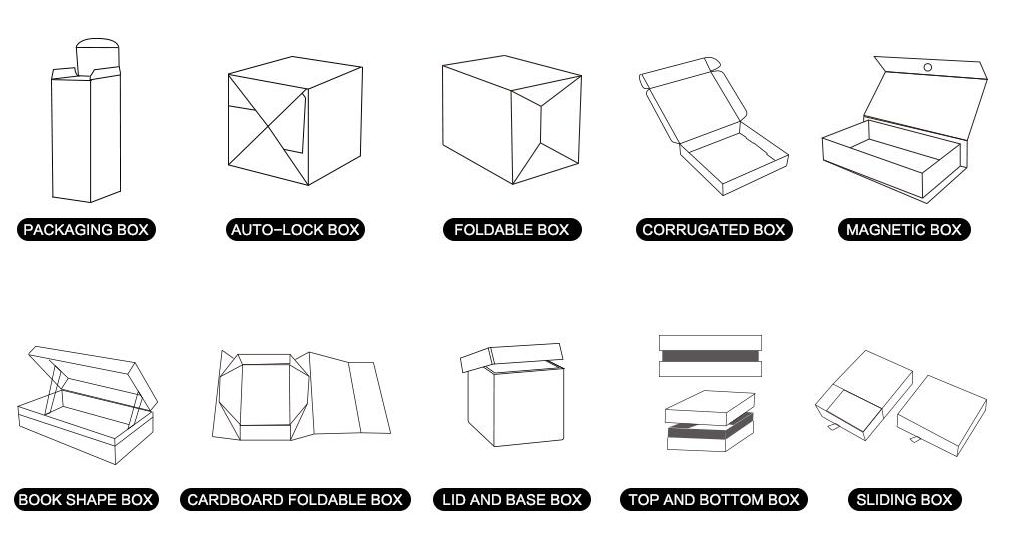 PACKAGING BOX
AUTO-LOCK BOX
FOLDABLE BOX
CORRUGATED BOX
MAGNETIC BOX

BOOK SHAPE BOX
CARDBOARD FOLDABLE BOX
LID AND BASE BOX
TOP AND BOTTOM BOX
SLIDING BOX