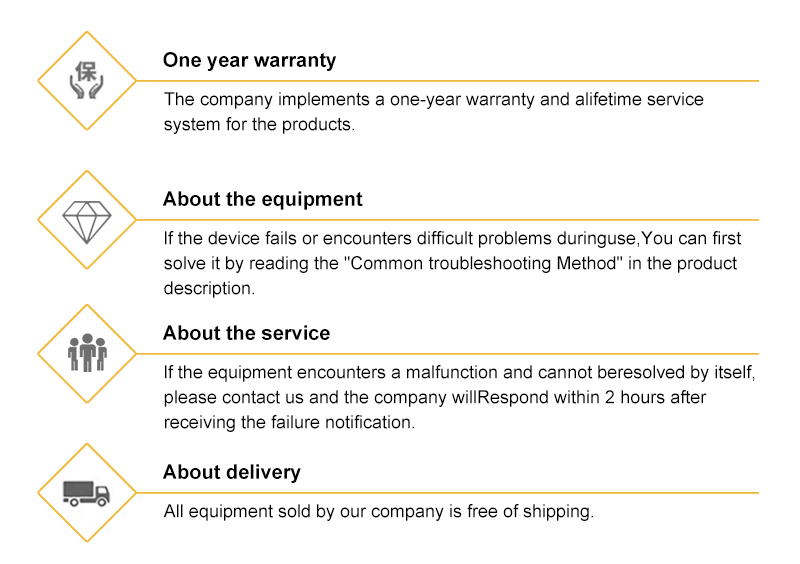 保

One year warranty

The company implements a one-year warranty and alifetime service system for the products.

About the equipment

If the device fails or encounters difficult problems duringuse,You can first solve it by reading the "Common troubleshooting Method" in the product description.

About the service

If the equipment encounters a malfunction and cannot beresolved by itself, please contact us and the company willRespond within 2 hours after receiving the failure notification.

About delivery

All equipment sold by our company is free of shipping.